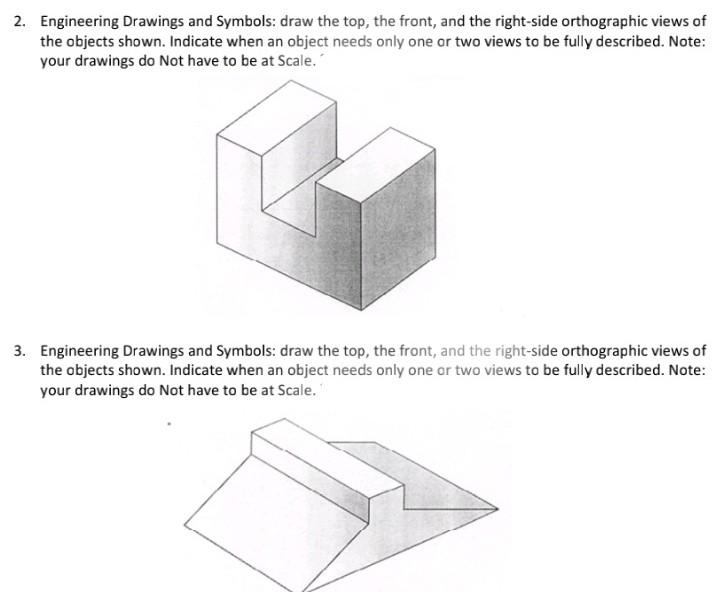 2. Engineering Drawings and Symbols: draw the top, the front, and the right-side orthographic views of the objects shown. Indicate when an object needs only one or two views to be fully described. Note: your drawings do Not have to be at Scale.

3. Engineering Drawings and Symbols: draw the top, the front, and the right-side orthographic views of the objects shown. Indicate when an object needs only one or two views to be fully described. Note: your drawings do Not have to be at Scale.