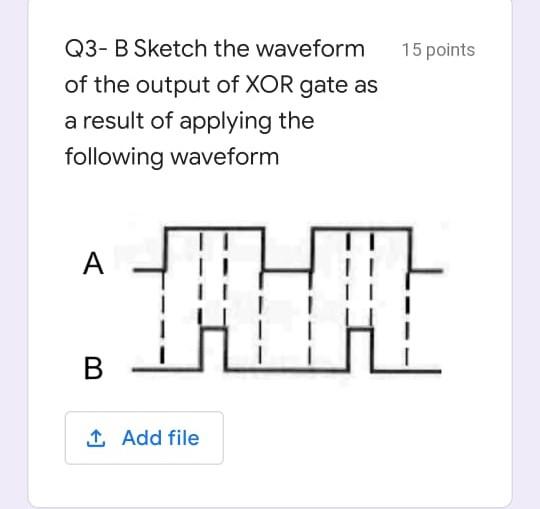 Q3- B Sketch the waveform of the output of XOR gate as a result of applying the following waveform

15 points

A

B

Add file