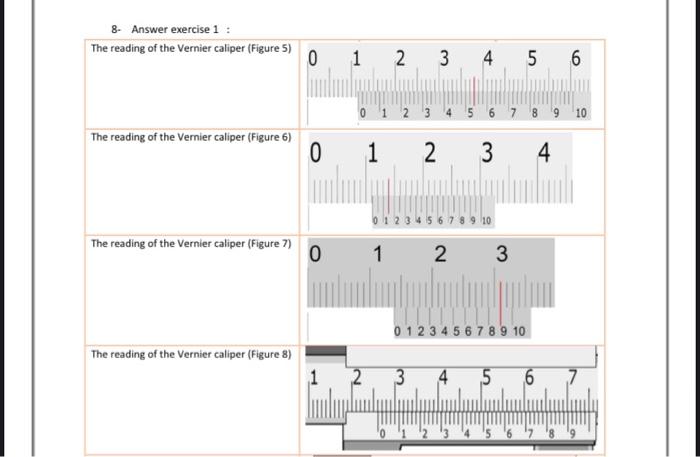 8- Answer exercise 1 :

| The reading of the Vernier caliper (Figure 5) | 0 1 2 3 4 5 6<br>0 1 2 3 4 5 6 7 8 9 10 |
|---|---|
| The reading of the Vernier caliper (Figure 6) | 0 1 2 3 4<br>0 1 2 3 4 5 6 7 8 9 10 |
| The reading of the Vernier caliper (Figure 7) | 0 1 2 3<br>0 1 2 3 4 5 6 7 8 9 10 |
| The reading of the Vernier caliper (Figure 8) | 1 2 3 4 5 6 7<br>0 1 2 3 4 5 6 7 8 9 |