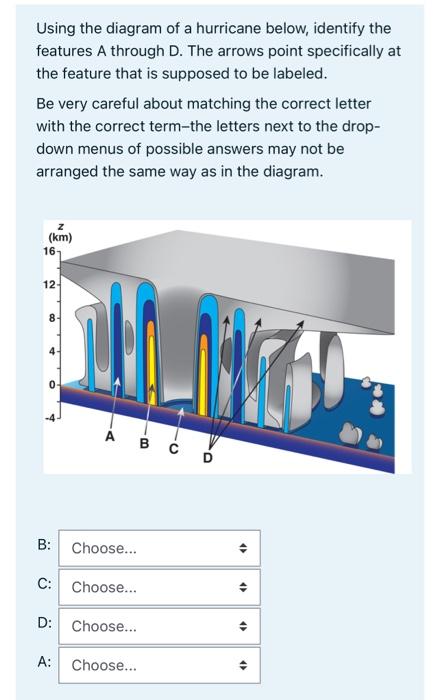 Using the diagram of a hurricane below, identify the features A through D. The arrows point specifically at the feature that is supposed to be labeled.

Be very careful about matching the correct letter with the correct term–the letters next to the drop-down menus of possible answers may not be arranged the same way as in the diagram.

z (km)
16
12
8
4
0
-4

A B C D

B: Choose...

C: Choose...

D: Choose...

A: Choose...