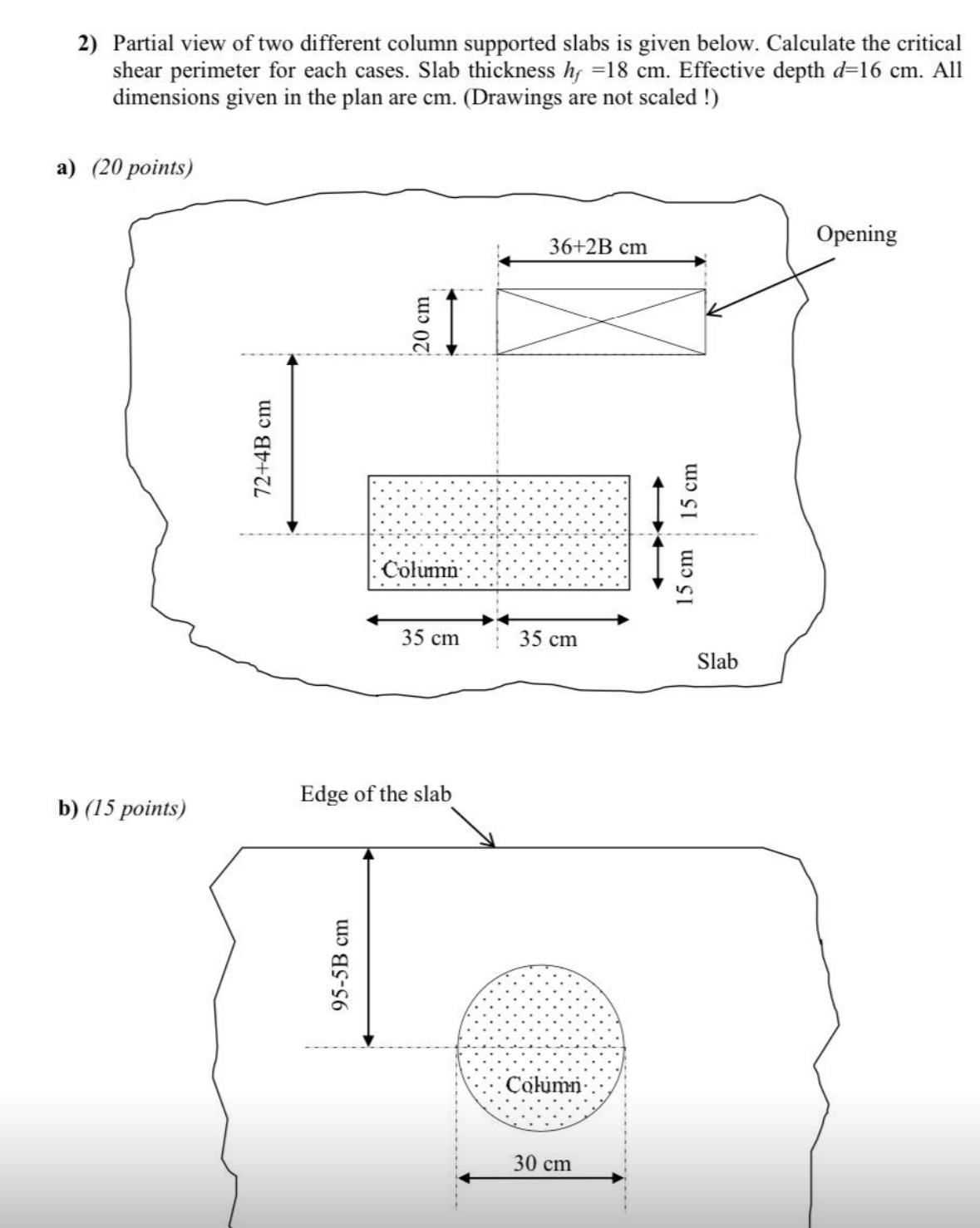 2) Partial view of two different column supported slabs is given below. Calculate the critical shear perimeter for each cases. Slab thickness $h_f$ =18 cm. Effective depth $d$=16 cm. All dimensions given in the plan are cm. (Drawings are not scaled !)

a) (20 points)

36+2B cm

Opening

20 cm

72+4B cm

15 cm

15 cm

Column

35 cm

35 cm

Slab

b) (15 points)

Edge of the slab

95-5B cm

Column

30 cm