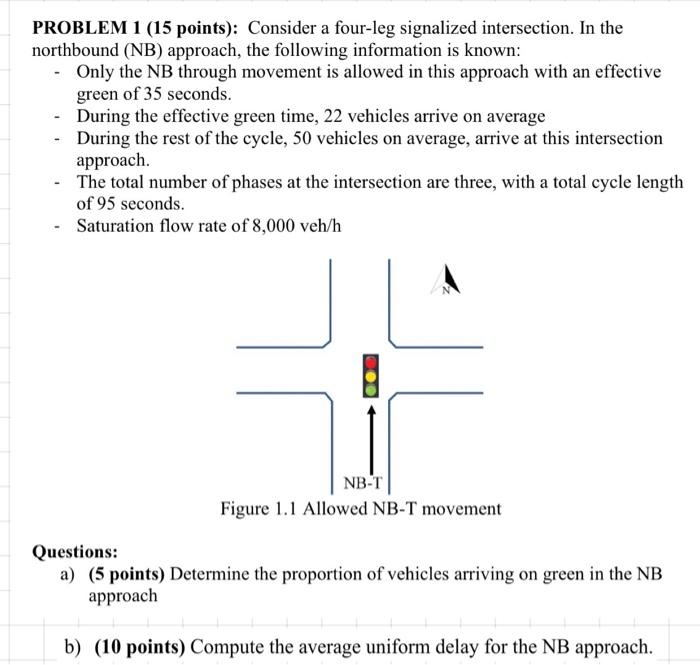 **PROBLEM 1 (15 points):** Consider a four-leg signalized intersection. In the northbound (NB) approach, the following information is known:

- Only the NB through movement is allowed in this approach with an effective green of 35 seconds.
- During the effective green time, 22 vehicles arrive on average
- During the rest of the cycle, 50 vehicles on average, arrive at this intersection approach.
- The total number of phases at the intersection are three, with a total cycle length of 95 seconds.
- Saturation flow rate of 8,000 veh/h

N

NB-T

Figure 1.1 Allowed NB-T movement

**Questions:**

a) **(5 points)** Determine the proportion of vehicles arriving on green in the NB approach

b) **(10 points)** Compute the average uniform delay for the NB approach.