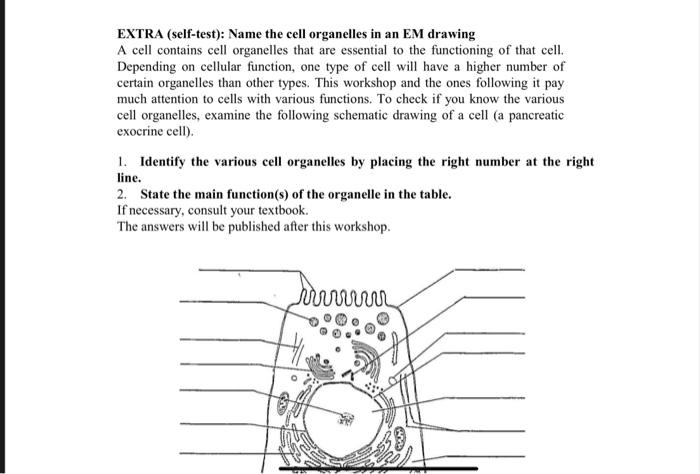 EXTRA (self-test): Name the cell organelles in an EM drawing
A cell contains cell organelles that are essential to the functioning of that cell. Depending on cellular function, one type of cell will have a higher number of certain organelles than other types. This workshop and the ones following it pay much attention to cells with various functions. To check if you know the various cell organelles, examine the following schematic drawing of a cell (a pancreatic exocrine cell).

1. Identify the various cell organelles by placing the right number at the right line.
2. State the main function(s) of the organelle in the table.
If necessary, consult your textbook.
The answers will be published after this workshop.