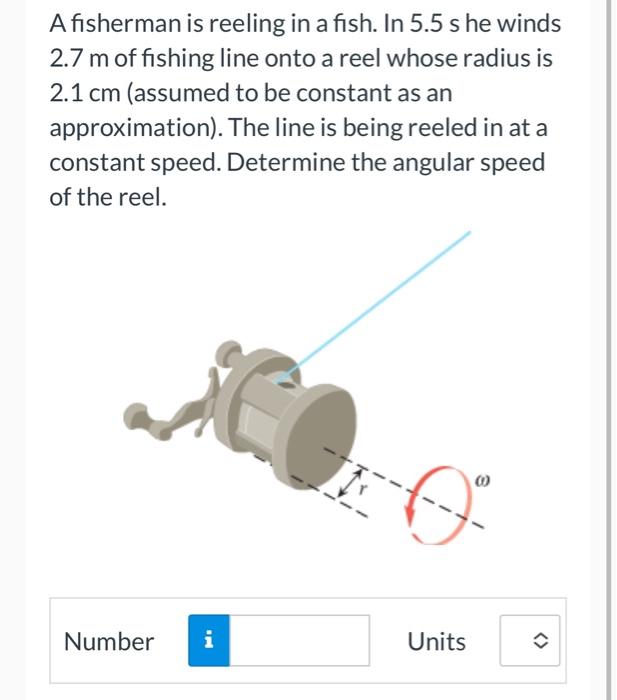 A fisherman is reeling in a fish. In 5.5 s he winds 2.7 m of fishing line onto a reel whose radius is 2.1 cm (assumed to be constant as an approximation). The line is being reeled in at a constant speed. Determine the angular speed of the reel.

$r$

$\omega$

Number i

Units