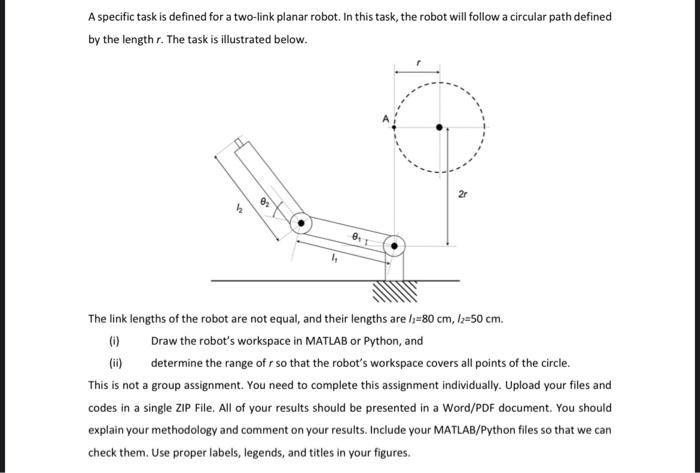 A specific task is defined for a two-link planar robot. In this task, the robot will follow a circular path defined by the length $r$. The task is illustrated below.

$r$

A

$2r$

$l_2$

$\theta_2$

$\theta_1$

$l_1$

The link lengths of the robot are not equal, and their lengths are $l_1$=80 cm, $l_2$=50 cm.

(i) Draw the robot's workspace in MATLAB or Python, and

(ii) determine the range of $r$ so that the robot's workspace covers all points of the circle.

This is not a group assignment. You need to complete this assignment individually. Upload your files and codes in a single ZIP File. All of your results should be presented in a Word/PDF document. You should explain your methodology and comment on your results. Include your MATLAB/Python files so that we can check them. Use proper labels, legends, and titles in your figures.