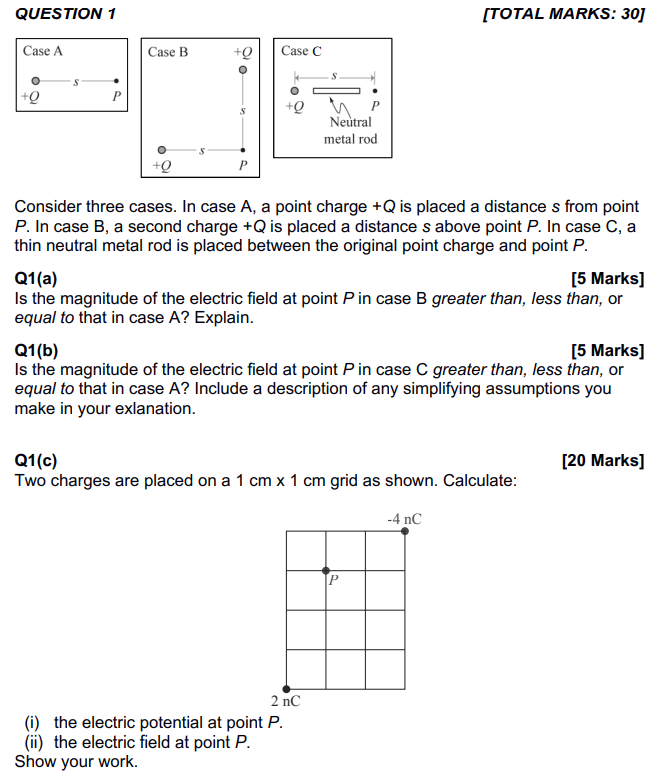 QUESTION 1 [TOTAL MARKS: 30]

Case A
s
+Q P

Case B
+Q
s
s
+Q P

Case C
s
+Q P
Neutral metal rod

Consider three cases. In case A, a point charge +Q is placed a distance s from point P. In case B, a second charge +Q is placed a distance s above point P. In case C, a thin neutral metal rod is placed between the original point charge and point P.

Q1(a) [5 Marks]
Is the magnitude of the electric field at point P in case B greater than, less than, or equal to that in case A? Explain.

Q1(b) [5 Marks]
Is the magnitude of the electric field at point P in case C greater than, less than, or equal to that in case A? Include a description of any simplifying assumptions you make in your exlanation.

Q1(c) [20 Marks]
Two charges are placed on a 1 cm x 1 cm grid as shown. Calculate:

-4 nC
P
2 nC

(i) the electric potential at point P.
(ii) the electric field at point P.
Show your work.