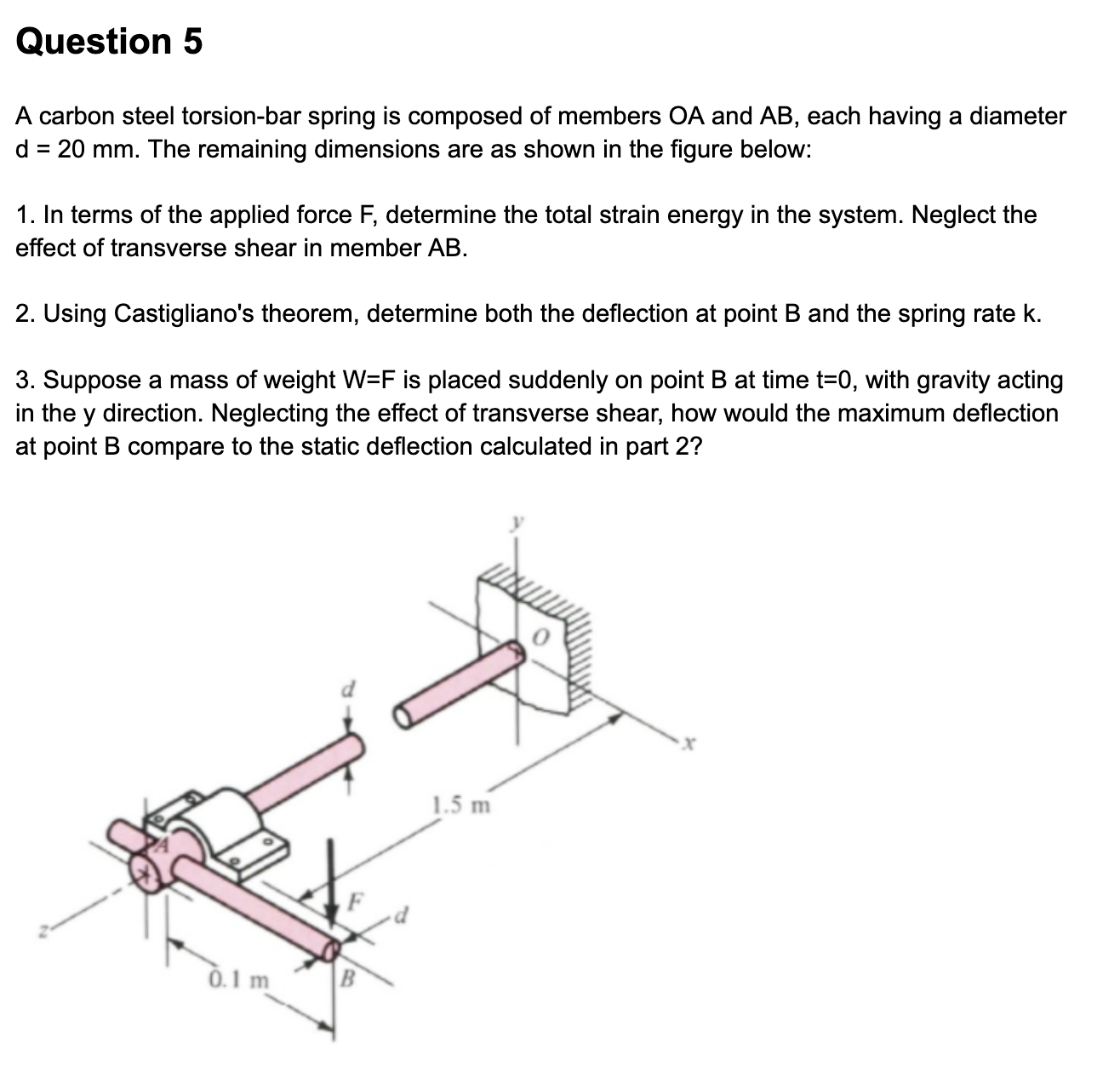 Question 5

A carbon steel torsion-bar spring is composed of members OA and AB, each having a diameter d = 20 mm. The remaining dimensions are as shown in the figure below:

1. In terms of the applied force F, determine the total strain energy in the system. Neglect the effect of transverse shear in member AB.

2. Using Castigliano's theorem, determine both the deflection at point B and the spring rate k.

3. Suppose a mass of weight W=F is placed suddenly on point B at time t=0, with gravity acting in the y direction. Neglecting the effect of transverse shear, how would the maximum deflection at point B compare to the static deflection calculated in part 2?

y
O
d
x
1.5 m
A
F
d
z
0.1 m
B