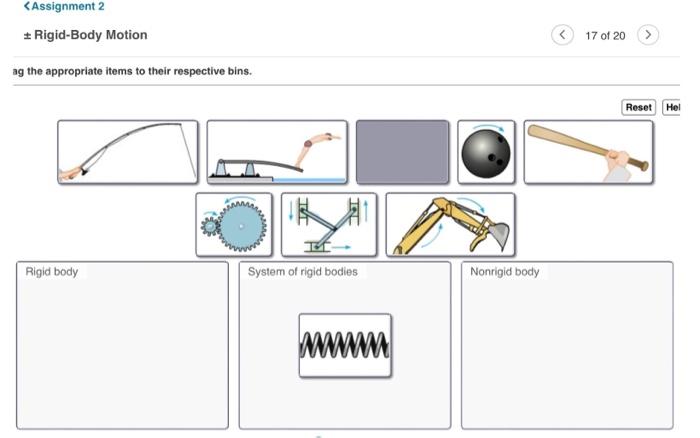 <Assignment 2

± Rigid-Body Motion

17 of 20

ag the appropriate items to their respective bins.

Reset Hel

Rigid body

System of rigid bodies

Nonrigid body