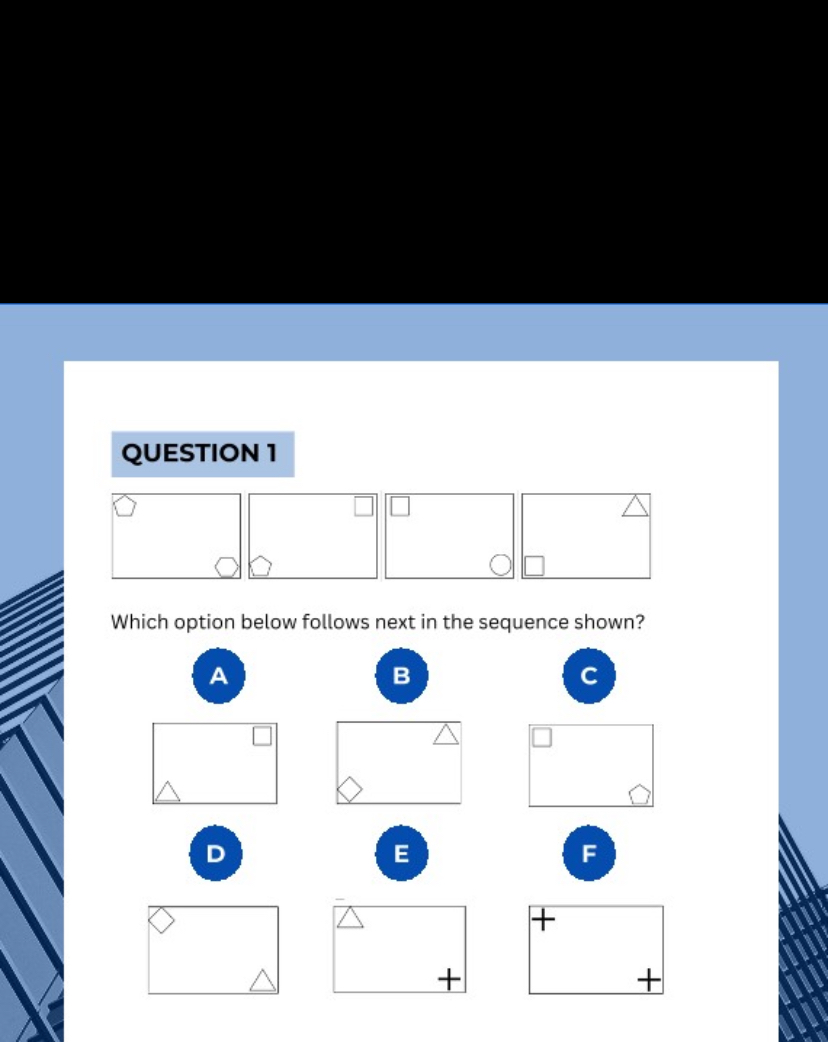 QUESTION 1

Which option below follows next in the sequence shown?

A

B

C

D

E

F