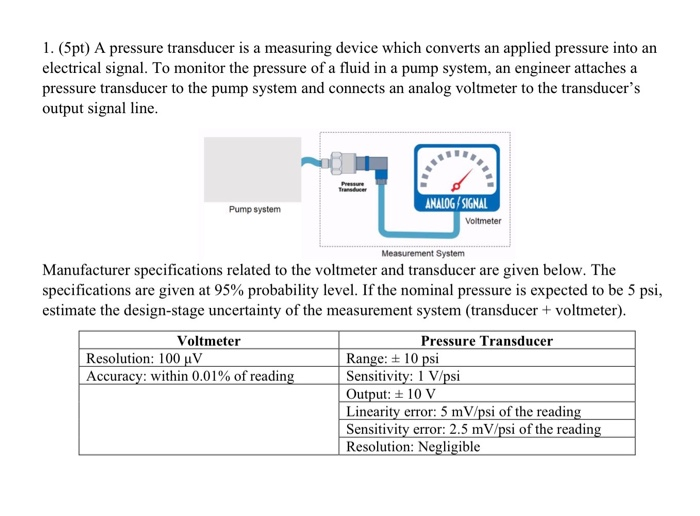 1. (5pt) A pressure transducer is a measuring device which converts an applied pressure into an electrical signal. To monitor the pressure of a fluid in a pump system, an engineer attaches a pressure transducer to the pump system and connects an analog voltmeter to the transducer's output signal line.

Pump system

Pressure Transducer

ANALOG / SIGNAL

Voltmeter

Measurement System

Manufacturer specifications related to the voltmeter and transducer are given below. The specifications are given at 95% probability level. If the nominal pressure is expected to be 5 psi, estimate the design-stage uncertainty of the measurement system (transducer + voltmeter).

| Voltmeter | Pressure Transducer |
|---|---|
| Resolution: 100 μV | Range: ± 10 psi |
| Accuracy: within 0.01% of reading | Sensitivity: 1 V/psi |
| | Output: ± 10 V |
| | Linearity error: 5 mV/psi of the reading |
| | Sensitivity error: 2.5 mV/psi of the reading |
| | Resolution: Negligible |