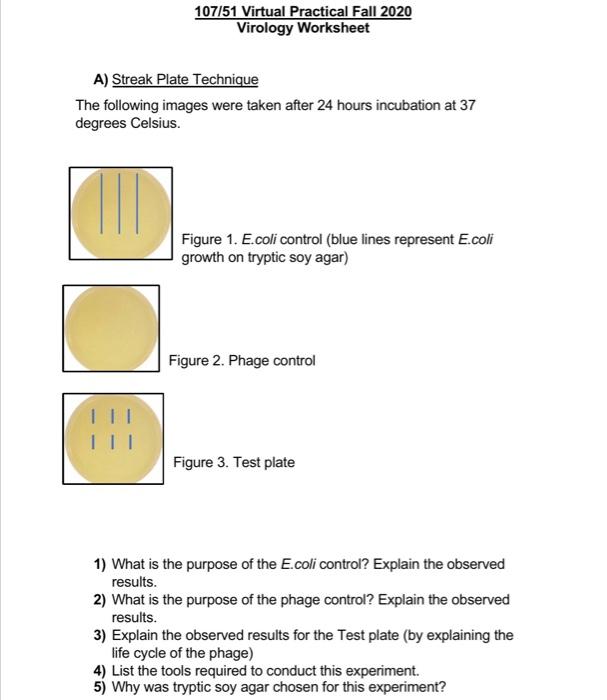 107/51 Virtual Practical Fall 2020
Virology Worksheet

A) Streak Plate Technique

The following images were taken after 24 hours incubation at 37 degrees Celsius.

Figure 1. E.coli control (blue lines represent E.coli growth on tryptic soy agar)

Figure 2. Phage control

Figure 3. Test plate

1) What is the purpose of the E.coli control? Explain the observed results.
2) What is the purpose of the phage control? Explain the observed results.
3) Explain the observed results for the Test plate (by explaining the life cycle of the phage)
4) List the tools required to conduct this experiment.
5) Why was tryptic soy agar chosen for this experiment?