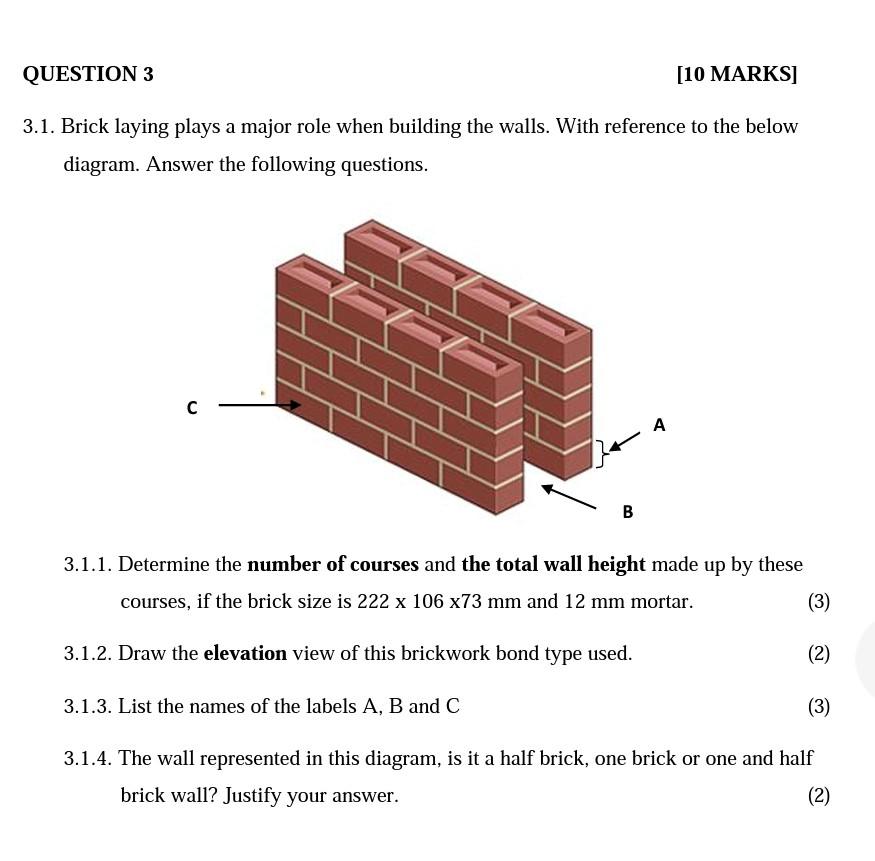 QUESTION 3 [10 MARKS]

3.1. Brick laying plays a major role when building the walls. With reference to the below diagram. Answer the following questions.

C

A

B

3.1.1. Determine the **number of courses** and **the total wall height** made up by these courses, if the brick size is 222 x 106 x73 mm and 12 mm mortar. (3)

3.1.2. Draw the **elevation** view of this brickwork bond type used. (2)

3.1.3. List the names of the labels A, B and C (3)

3.1.4. The wall represented in this diagram, is it a half brick, one brick or one and half brick wall? Justify your answer. (2)