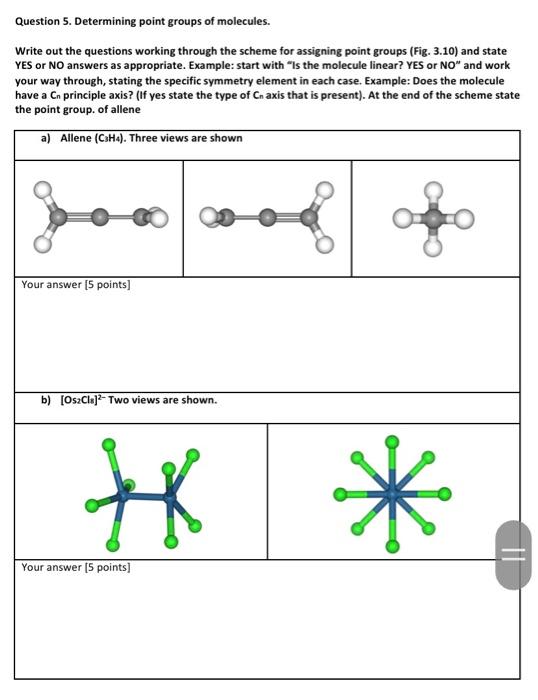 Question 5. Determining point groups of molecules.

Write out the questions working through the scheme for assigning point groups (Fig. 3.10) and state YES or NO answers as appropriate. Example: start with "Is the molecule linear? YES or NO" and work your way through, stating the specific symmetry element in each case. Example: Does the molecule have a $C_n$ principle axis? (If yes state the type of $C_n$ axis that is present). At the end of the scheme state the point group. of allene

a) Allene ($C_3H_4$). Three views are shown

Your answer [5 points]

b) $[Os_2Cl_8]^{2-}$ Two views are shown.

Your answer [5 points]