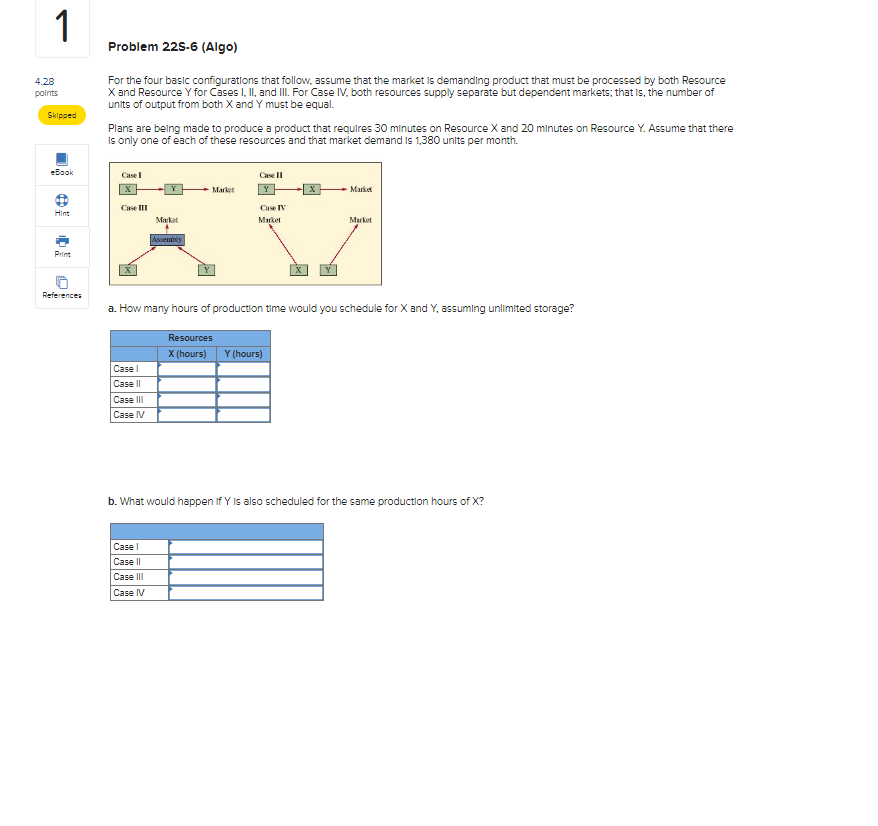 1

4.28 points

Skipped

eBook

Hint

Print

References

Problem 22S-6 (Algo)

For the four basic configurations that follow, assume that the market is demanding product that must be processed by both Resource X and Resource Y for Cases I, II, and III. For Case IV, both resources supply separate but dependent markets; that is, the number of units of output from both X and Y must be equal.

Plans are being made to produce a product that requires 30 minutes on Resource X and 20 minutes on Resource Y. Assume that there is only one of each of these resources and that market demand is 1,380 units per month.

Case I
X Y Market

Case II
Y X Market

Case III
Market
Assembly
X Y

Case IV
Market Market
X Y

a. How many hours of production time would you schedule for X and Y, assuming unlimited storage?

| | Resources | |
|---|---|---|
| | X (hours) | Y (hours) |
| Case I | | |
| Case II | | |
| Case III | | |
| Case IV | | |

b. What would happen if Y is also scheduled for the same production hours of X?

| | |
|---|---|
| Case I | |
| Case II | |
| Case III | |
| Case IV | |