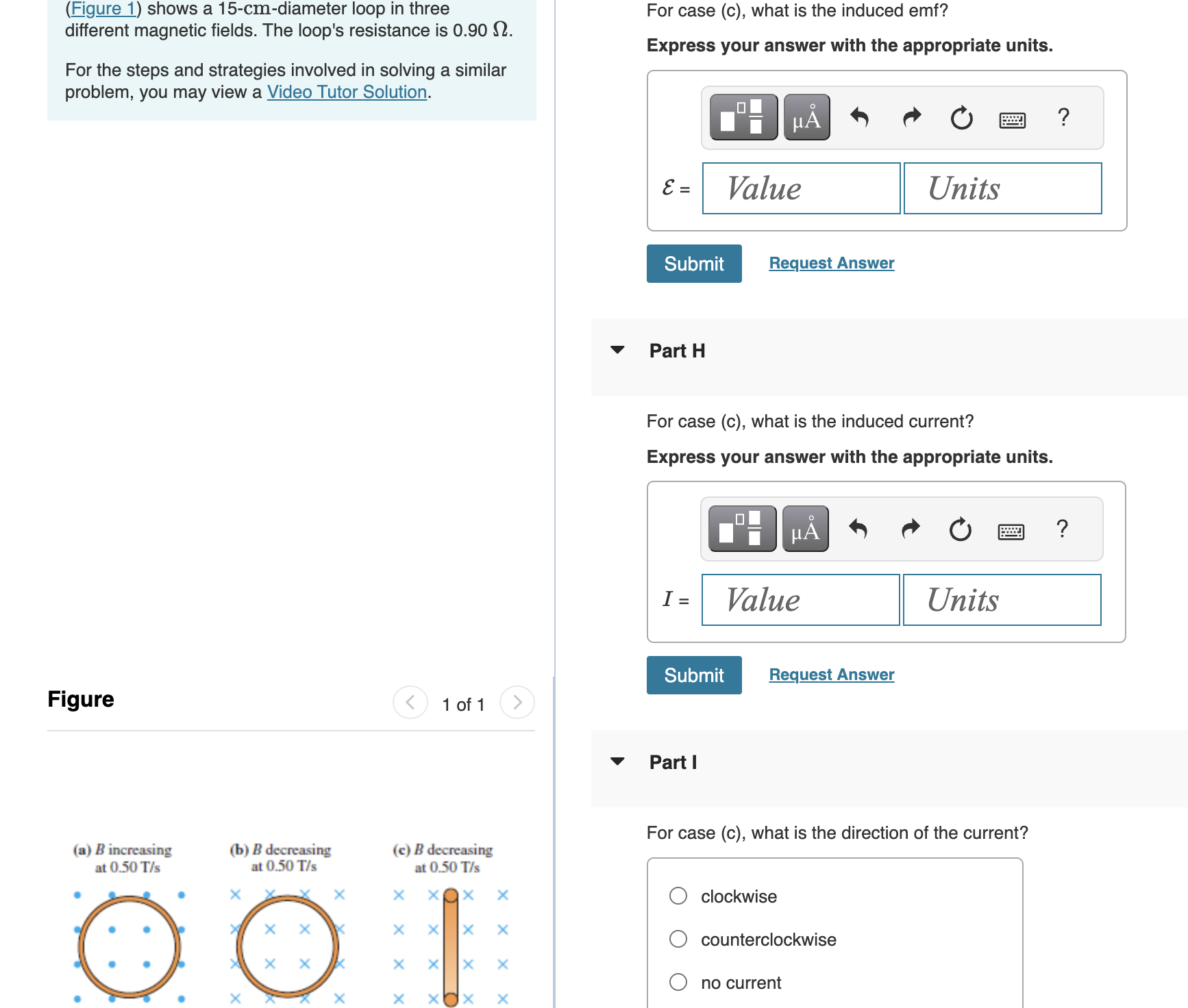 (Figure 1) shows a 15-cm-diameter loop in three different magnetic fields. The loop's resistance is 0.90 $\Omega$.

For the steps and strategies involved in solving a similar problem, you may view a Video Tutor Solution.

Figure

1 of 1

(a) $B$ increasing at 0.50 T/s

(b) $B$ decreasing at 0.50 T/s

(c) $B$ decreasing at 0.50 T/s

For case (c), what is the induced emf?

Express your answer with the appropriate units.

μÅ

?

$\mathcal{E}$ = Value Units

Submit Request Answer

Part H

For case (c), what is the induced current?

Express your answer with the appropriate units.

μÅ

?

$I$ = Value Units

Submit Request Answer

Part I

For case (c), what is the direction of the current?

clockwise

counterclockwise

no current