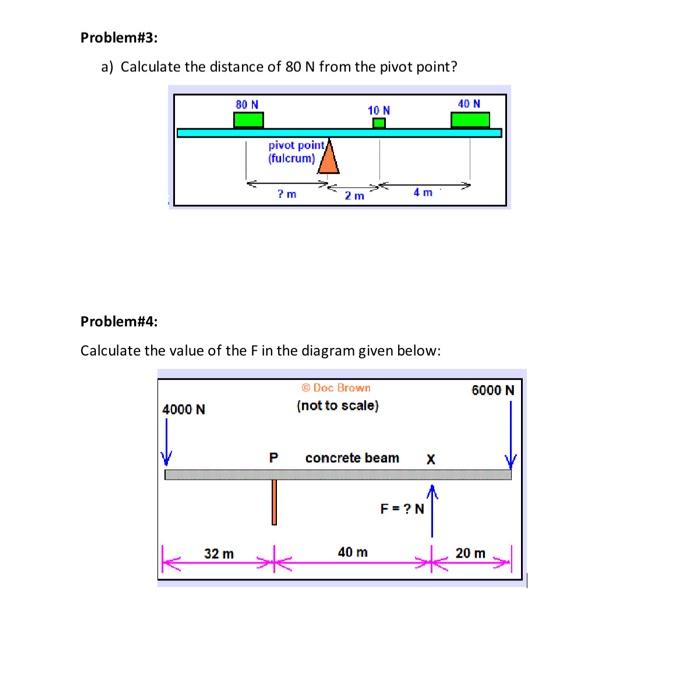 Problem#3:

a) Calculate the distance of 80 N from the pivot point?

80 N

10 N

40 N

pivot point (fulcrum)

? m

2 m

4 m

Problem#4:

Calculate the value of the F in the diagram given below:

© Doc Brown

(not to scale)

4000 N

6000 N

P

concrete beam

X

F = ? N

32 m

40 m

20 m