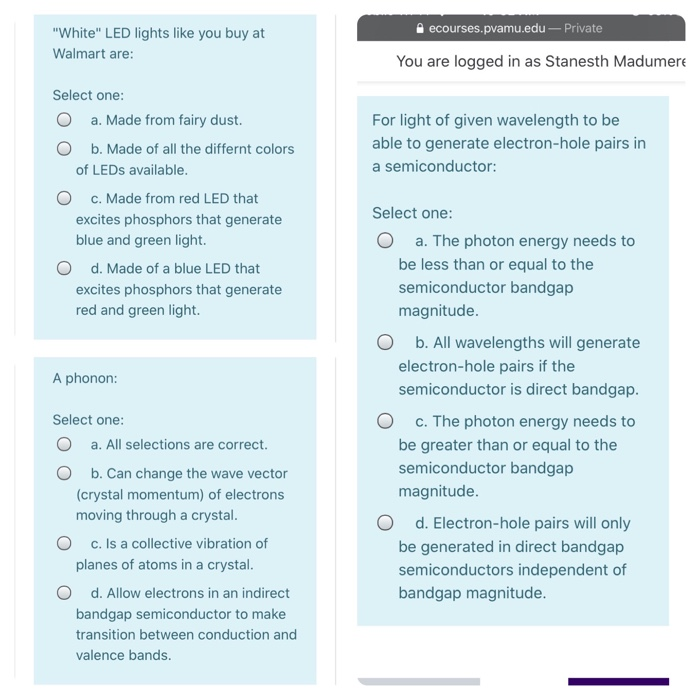 "White" LED lights like you buy at Walmart are:

Select one:

a. Made from fairy dust.

b. Made of all the differnt colors of LEDs available.

c. Made from red LED that excites phosphors that generate blue and green light.

d. Made of a blue LED that excites phosphors that generate red and green light.

A phonon:

Select one:

a. All selections are correct.

b. Can change the wave vector (crystal momentum) of electrons moving through a crystal.

c. Is a collective vibration of planes of atoms in a crystal.

d. Allow electrons in an indirect bandgap semiconductor to make transition between conduction and valence bands.

ecourses.pvamu.edu — Private

You are logged in as Stanesth Madumere

For light of given wavelength to be able to generate electron-hole pairs in a semiconductor:

Select one:

a. The photon energy needs to be less than or equal to the semiconductor bandgap magnitude.

b. All wavelengths will generate electron-hole pairs if the semiconductor is direct bandgap.

c. The photon energy needs to be greater than or equal to the semiconductor bandgap magnitude.

d. Electron-hole pairs will only be generated in direct bandgap semiconductors independent of bandgap magnitude.