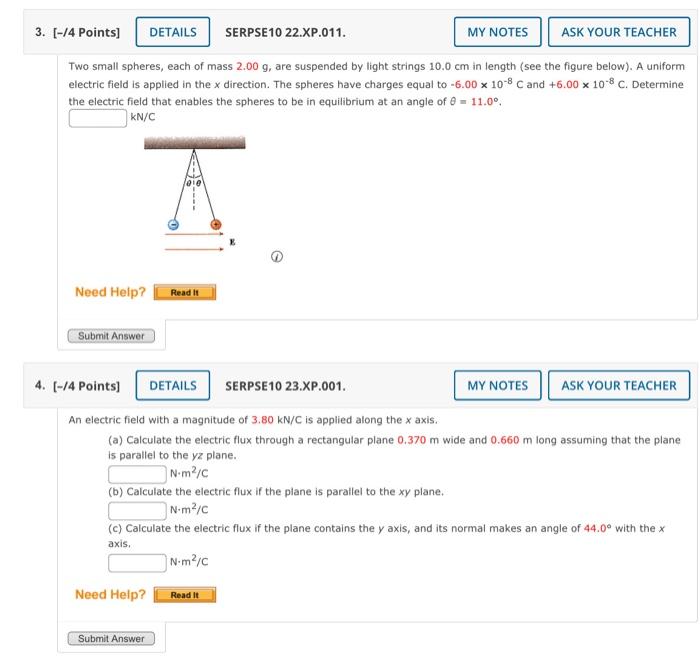 3. [-/4 Points] DETAILS SERPSE10 22.XP.011. MY NOTES ASK YOUR TEACHER

Two small spheres, each of mass 2.00 g, are suspended by light strings 10.0 cm in length (see the figure below). A uniform electric field is applied in the $x$ direction. The spheres have charges equal to $-6.00 \times 10^{-8}$ C and $+6.00 \times 10^{-8}$ C. Determine the electric field that enables the spheres to be in equilibrium at an angle of $\theta = 11.0°$.

kN/C

$\theta$ $\theta$

−

+

E

Need Help? Read It

Submit Answer

4. [-/4 Points] DETAILS SERPSE10 23.XP.001. MY NOTES ASK YOUR TEACHER

An electric field with a magnitude of 3.80 kN/C is applied along the $x$ axis.

(a) Calculate the electric flux through a rectangular plane 0.370 m wide and 0.660 m long assuming that the plane is parallel to the $yz$ plane.

$N \cdot m^2/C$

(b) Calculate the electric flux if the plane is parallel to the $xy$ plane.

$N \cdot m^2/C$

(c) Calculate the electric flux if the plane contains the $y$ axis, and its normal makes an angle of 44.0° with the $x$ axis.

$N \cdot m^2/C$

Need Help? Read It

Submit Answer