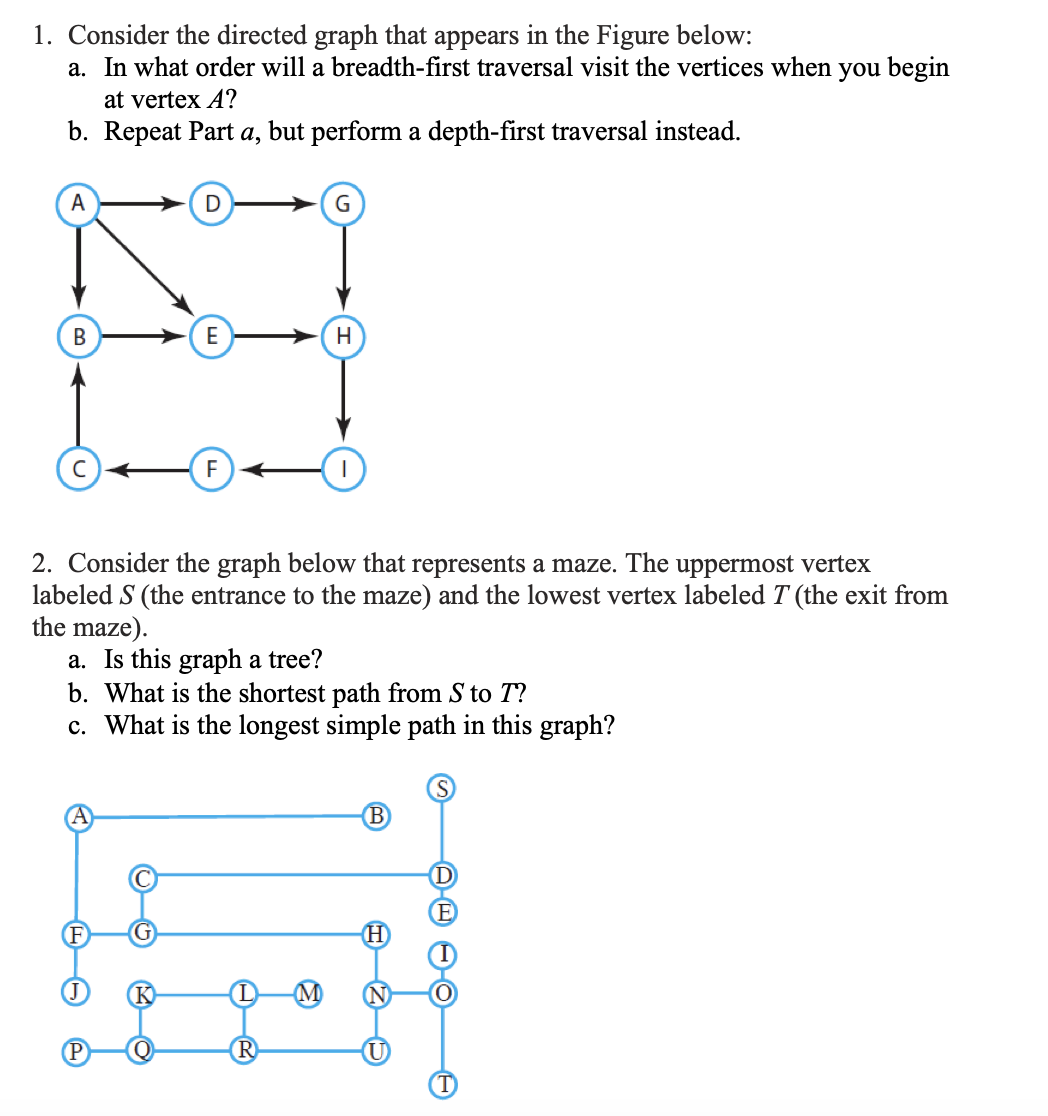 1. Consider the directed graph that appears in the Figure below:

a. In what order will a breadth-first traversal visit the vertices when you begin at vertex $A$?

b. Repeat Part $a$, but perform a depth-first traversal instead.

A D G B E H C F I

2. Consider the graph below that represents a maze. The uppermost vertex labeled $S$ (the entrance to the maze) and the lowest vertex labeled $T$ (the exit from the maze).

a. Is this graph a tree?

b. What is the shortest path from $S$ to $T$?

c. What is the longest simple path in this graph?

S A B C D E F G H I J K L M N O P Q R U T