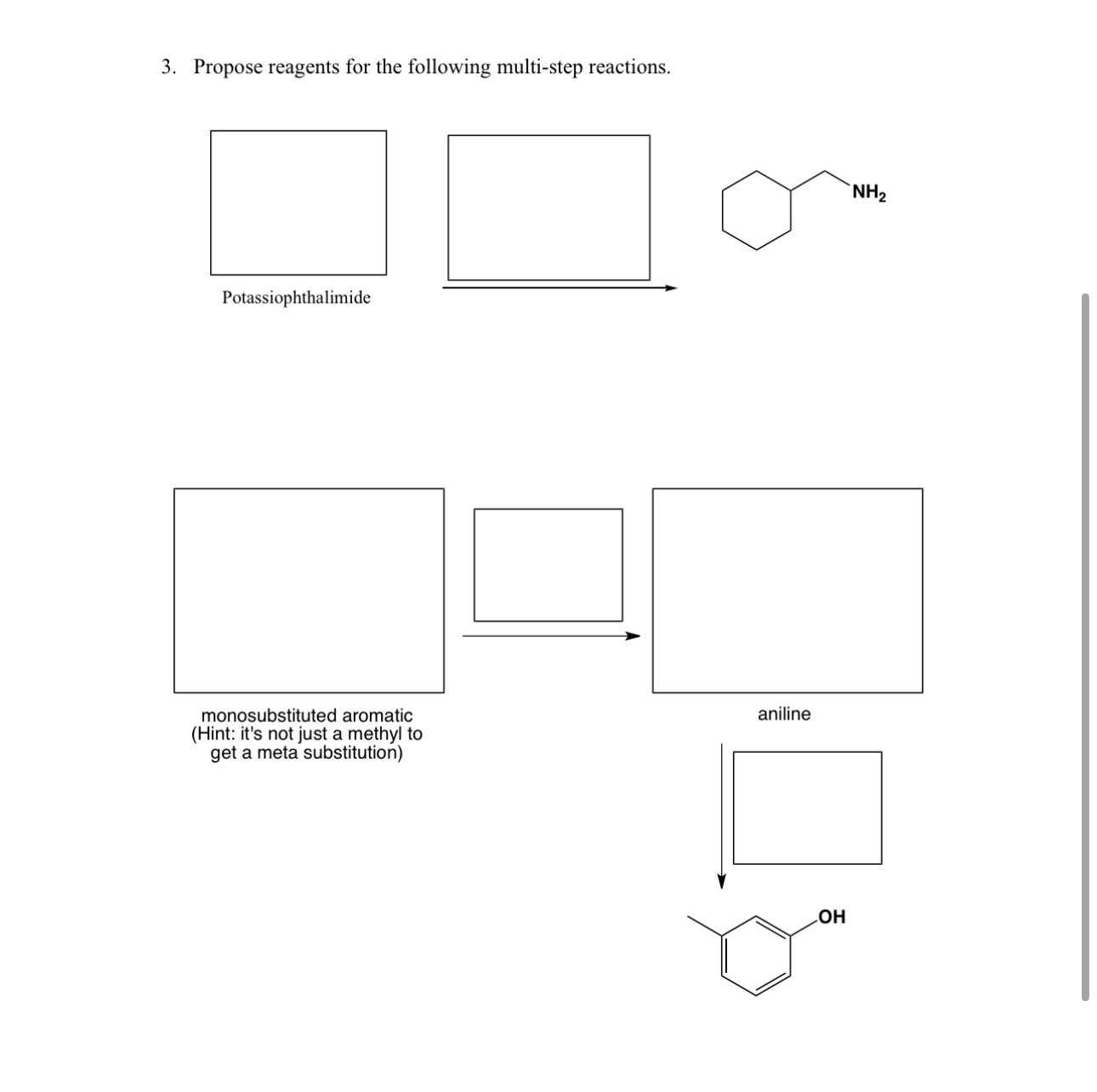 3. Propose reagents for the following multi-step reactions.

$NH_2$

Potassiophthalimide

monosubstituted aromatic (Hint: it's not just a methyl to get a meta substitution)

aniline

OH