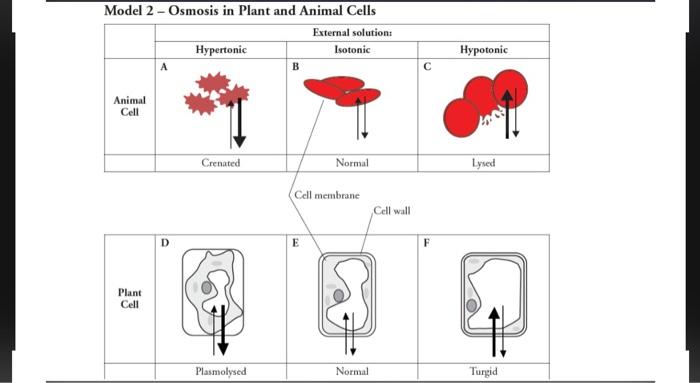 Model 2 – Osmosis in Plant and Animal Cells

| | External solution: | | |
|---|---|---|---|
| | Hypertonic | Isotonic | Hypotonic |
| Animal Cell | A | B | C |
| | Crenated | Normal | Lysed |

Cell membrane

Cell wall

| | | | |
|---|---|---|---|
| Plant Cell | D | E | F |
| | Plasmolysed | Normal | Turgid |