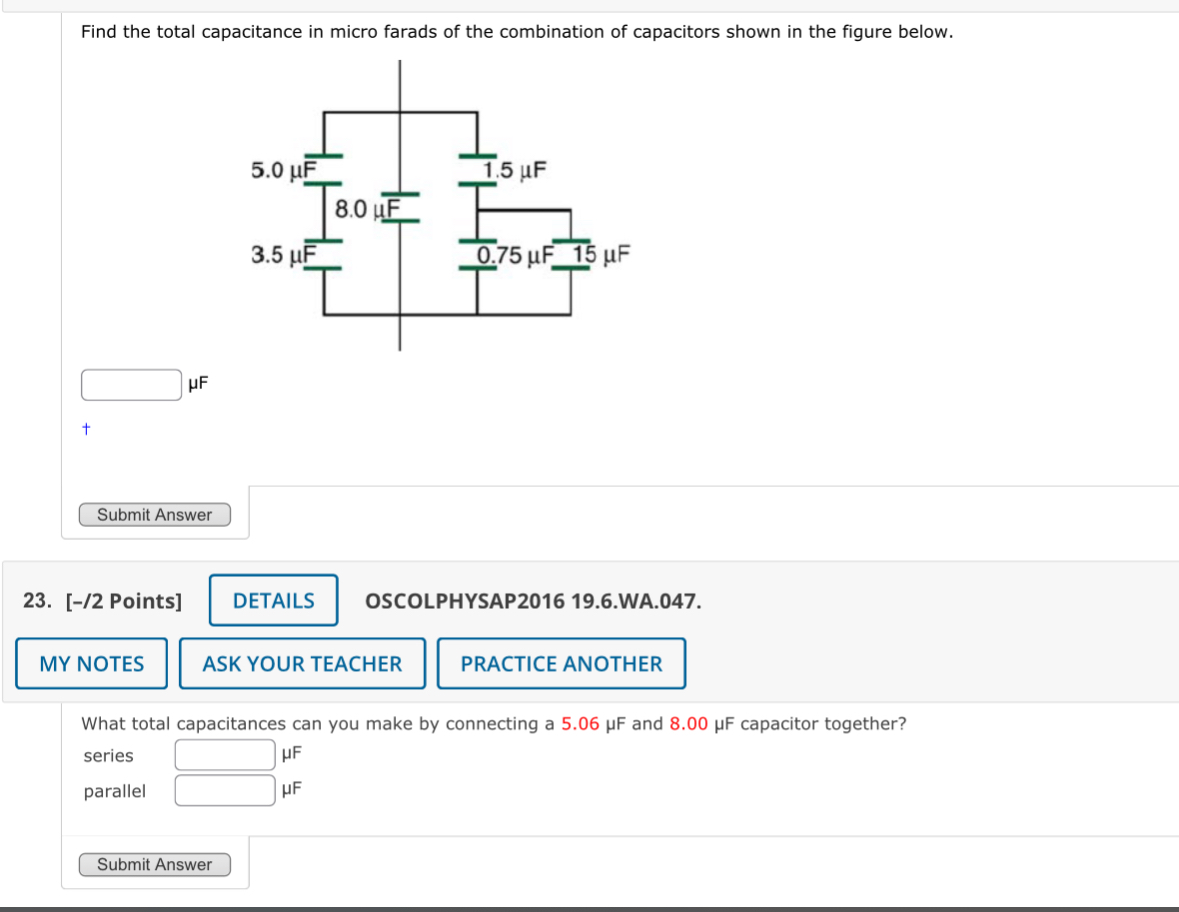 Find the total capacitance in micro farads of the combination of capacitors shown in the figure below.

5.0 µF
1.5 µF
8.0 µF
3.5 µF
0.75 µF
15 µF

µF

†

Submit Answer

23. [–/2 Points] DETAILS OSCOLPHYSAP2016 19.6.WA.047.

MY NOTES ASK YOUR TEACHER PRACTICE ANOTHER

What total capacitances can you make by connecting a 5.06 µF and 8.00 µF capacitor together?

series µF

parallel µF

Submit Answer