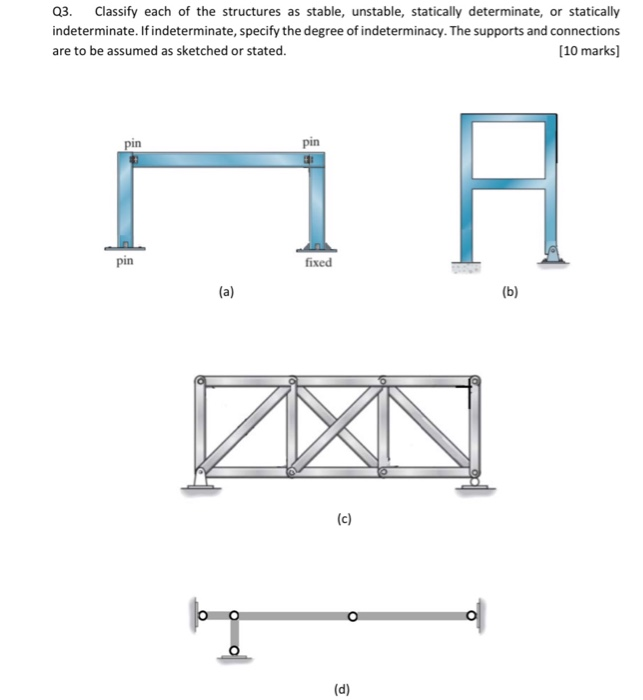 Q3. Classify each of the structures as stable, unstable, statically determinate, or statically indeterminate. If indeterminate, specify the degree of indeterminacy. The supports and connections are to be assumed as sketched or stated. [10 marks]

pin
pin
pin
fixed

(a)

(b)

(c)

(d)