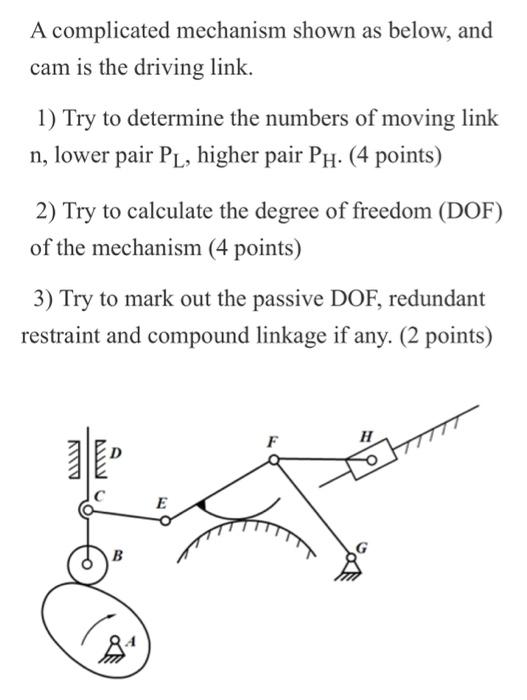 A complicated mechanism shown as below, and cam is the driving link.

1) Try to determine the numbers of moving link n, lower pair $P_L$, higher pair $P_H$. (4 points)

2) Try to calculate the degree of freedom (DOF) of the mechanism (4 points)

3) Try to mark out the passive DOF, redundant restraint and compound linkage if any. (2 points)

D
C
E
F
H
B
G
A