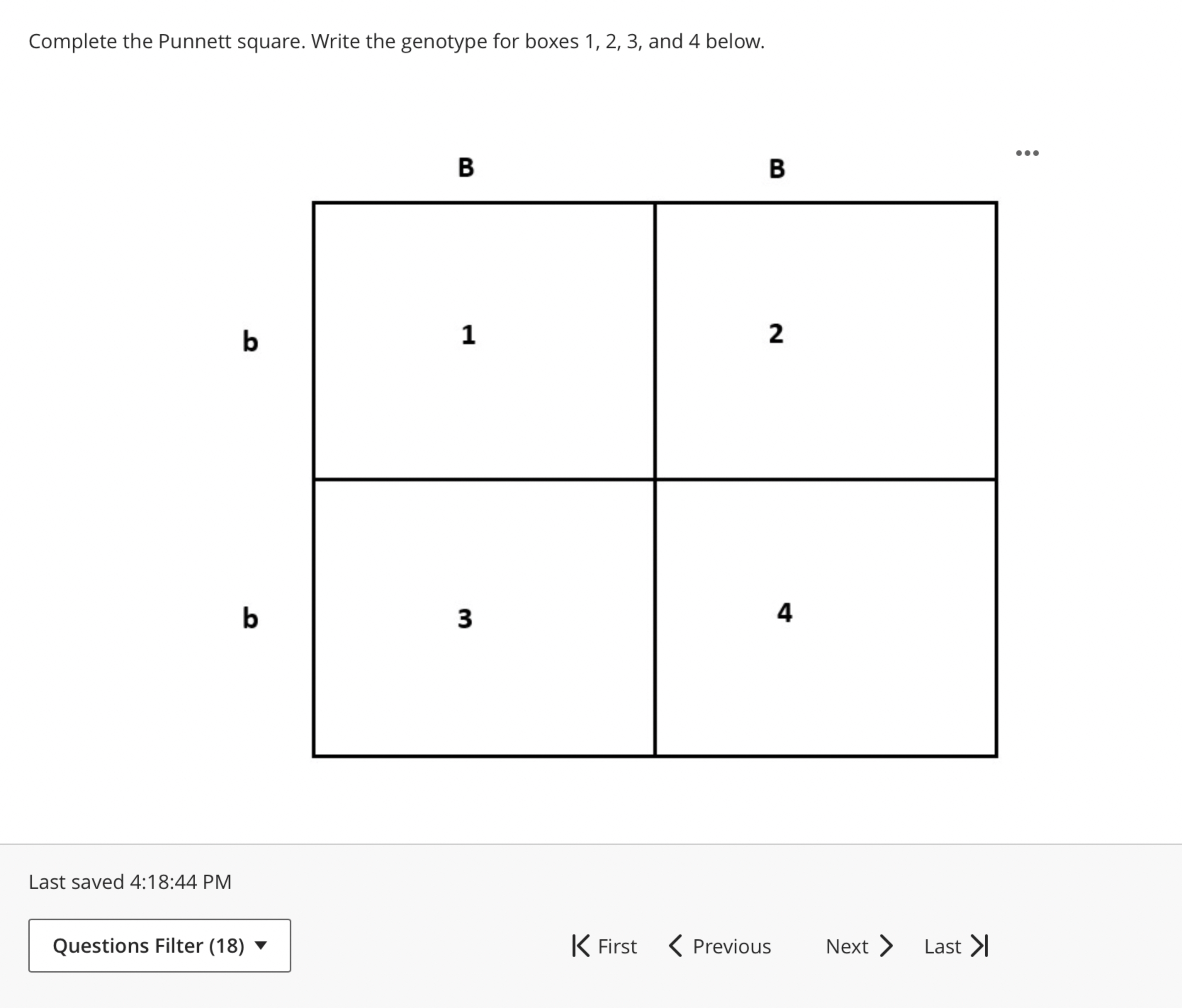 Complete the Punnett square. Write the genotype for boxes 1, 2, 3, and 4 below.

|   | B | B |
|---|---|---|
| b | 1 | 2 |
| b | 3 | 4 |

Last saved 4:18:44 PM

Questions Filter (18)

First Previous Next Last