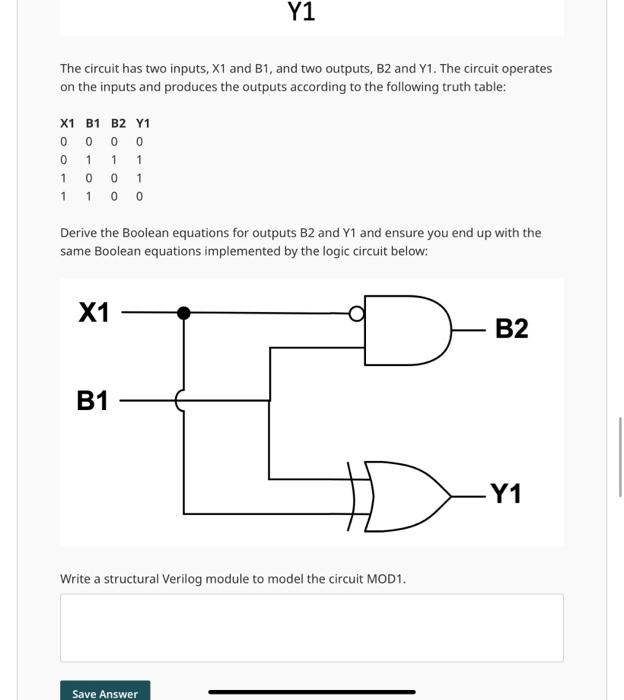 Y1

The circuit has two inputs, X1 and B1, and two outputs, B2 and Y1. The circuit operates on the inputs and produces the outputs according to the following truth table:

| X1 | B1 | B2 | Y1 |
|---|---|---|---|
| 0 | 0 | 0 | 0 |
| 0 | 1 | 1 | 1 |
| 1 | 0 | 0 | 1 |
| 1 | 1 | 0 | 0 |

Derive the Boolean equations for outputs B2 and Y1 and ensure you end up with the same Boolean equations implemented by the logic circuit below:

X1

B1

B2

Y1

Write a structural Verilog module to model the circuit MOD1.

Save Answer