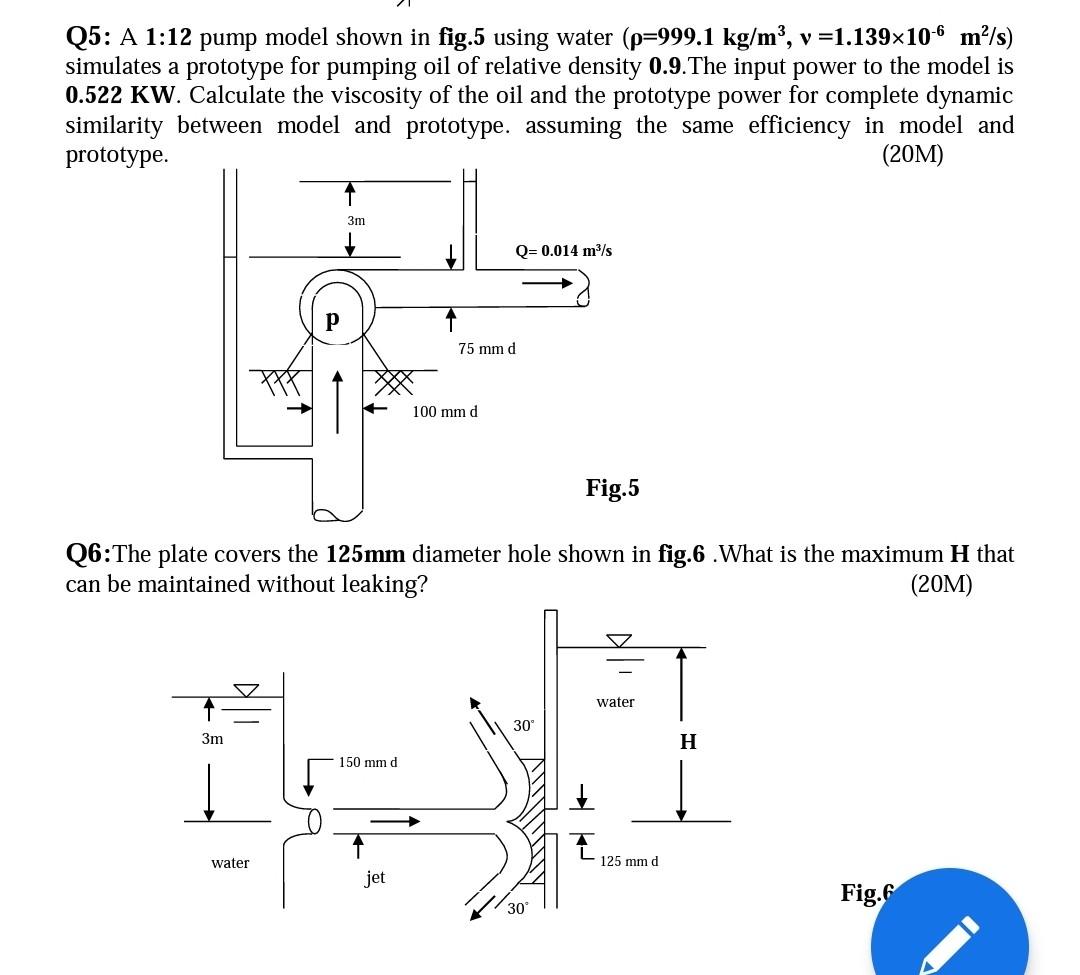 Q5: A 1:12 pump model shown in fig.5 using water ($\rho$=999.1 kg/m$^3$, $\nu$ =1.139×10$^{-6}$ m$^2$/s) simulates a prototype for pumping oil of relative density 0.9.The input power to the model is 0.522 KW. Calculate the viscosity of the oil and the prototype power for complete dynamic similarity between model and prototype. assuming the same efficiency in model and prototype. (20M)

3m

Q= 0.014 m$^3$/s

P

75 mm d

100 mm d

Fig.5

Q6:The plate covers the 125mm diameter hole shown in fig.6 .What is the maximum H that can be maintained without leaking? (20M)

3m

150 mm d

water

jet

30°

30°

water

H

125 mm d

Fig.6