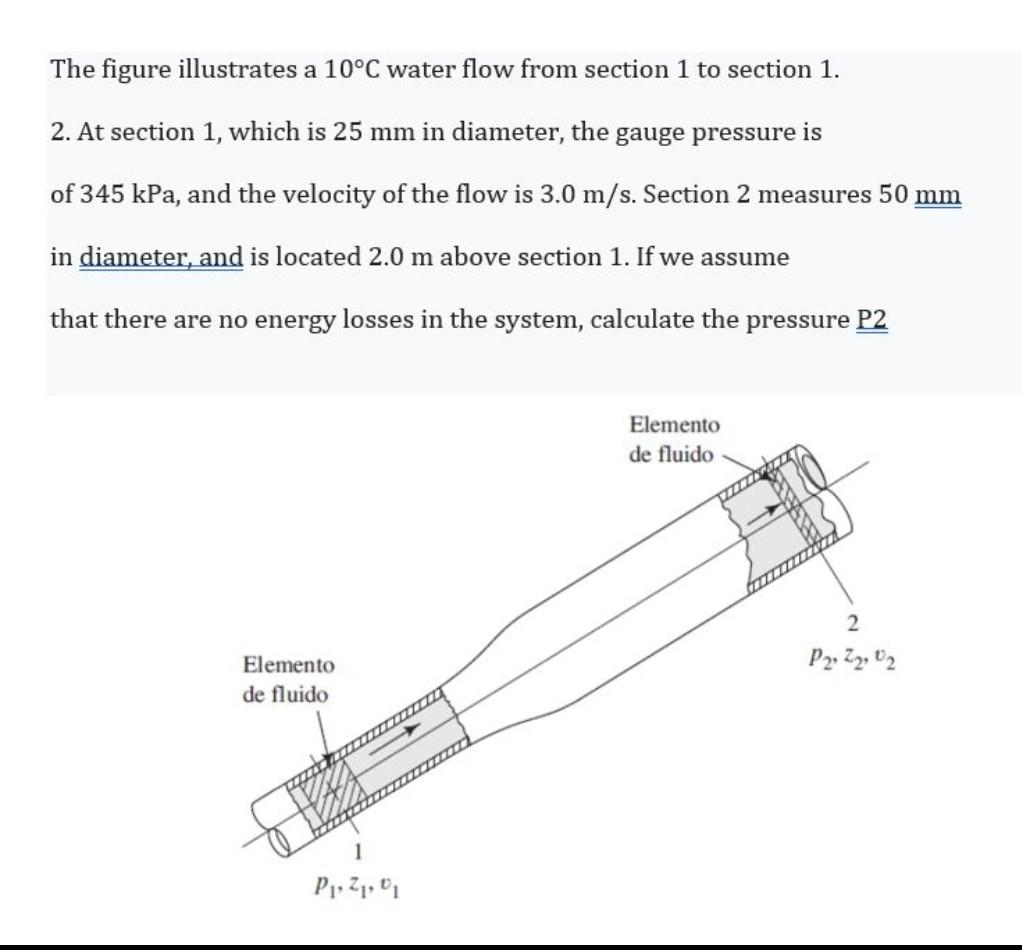 The figure illustrates a 10°C water flow from section 1 to section 1.

2. At section 1, which is 25 mm in diameter, the gauge pressure is of 345 kPa, and the velocity of the flow is 3.0 m/s. Section 2 measures 50 mm in diameter, and is located 2.0 m above section 1. If we assume that there are no energy losses in the system, calculate the pressure P2

Elemento de fluido

2

$p_2, z_2, v_2$

Elemento de fluido

1

$p_1, z_1, v_1$