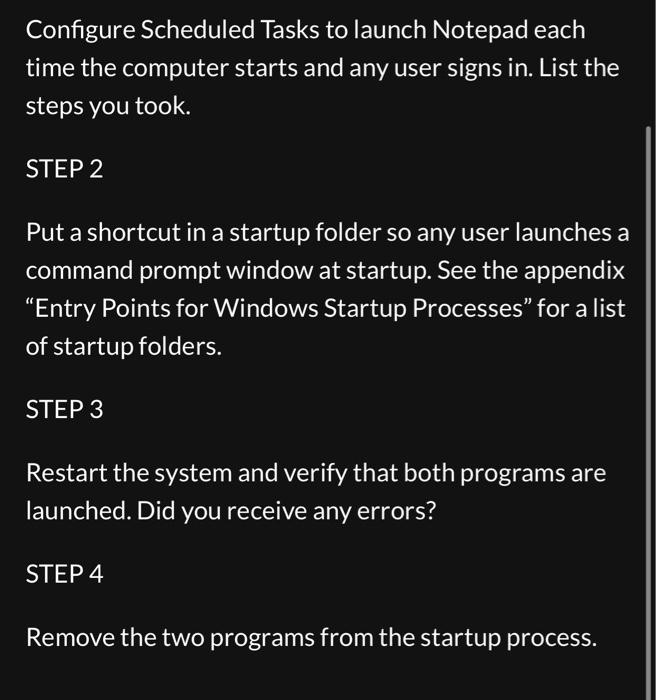 Configure Scheduled Tasks to launch Notepad each time the computer starts and any user signs in. List the steps you took.

STEP 2

Put a shortcut in a startup folder so any user launches a command prompt window at startup. See the appendix “Entry Points for Windows Startup Processes” for a list of startup folders.

STEP 3

Restart the system and verify that both programs are launched. Did you receive any errors?

STEP 4

Remove the two programs from the startup process.