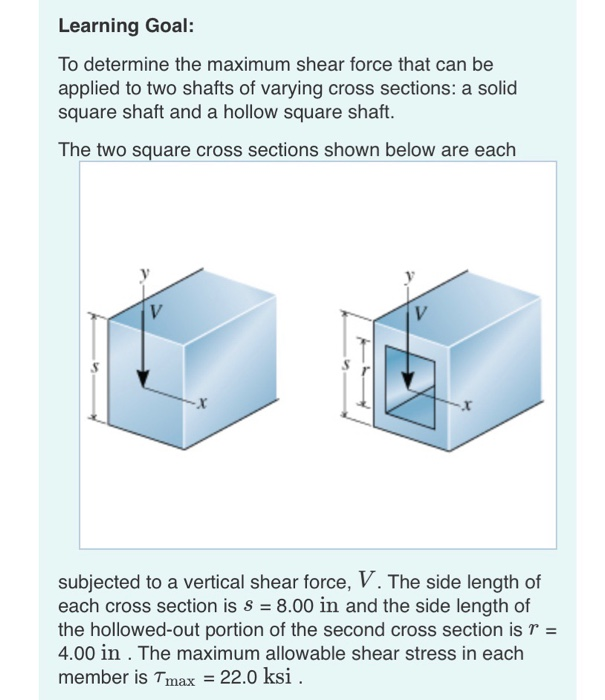 Learning Goal:

To determine the maximum shear force that can be applied to two shafts of varying cross sections: a solid square shaft and a hollow square shaft.

The two square cross sections shown below are each

y
V
s
x

y
V
s
r
x

subjected to a vertical shear force, $V$. The side length of each cross section is $s$ = 8.00 in and the side length of the hollowed-out portion of the second cross section is $r$ = 4.00 in . The maximum allowable shear stress in each member is $\tau_{\max}$ = 22.0 ksi .