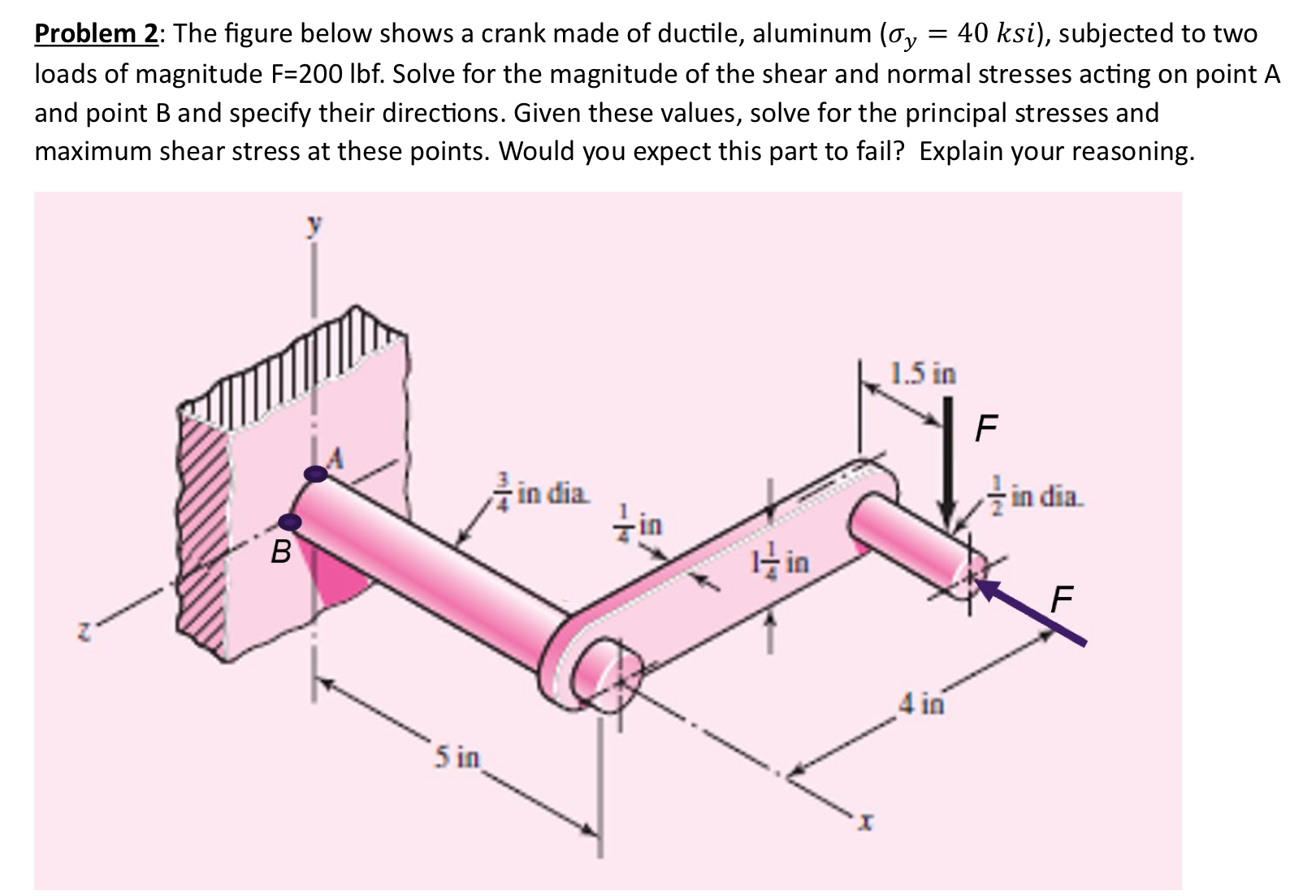 Problem 2: The figure below shows a crank made of ductile, aluminum ($\sigma_y = 40\ ksi$), subjected to two loads of magnitude F=200 lbf. Solve for the magnitude of the shear and normal stresses acting on point A and point B and specify their directions. Given these values, solve for the principal stresses and maximum shear stress at these points. Would you expect this part to fail? Explain your reasoning.

y

A

B

z

$\frac{3}{4}$ in dia.

$\frac{1}{4}$ in

$1\frac{1}{4}$ in

1.5 in

F

$\frac{1}{2}$ in dia.

F

4 in

5 in

x