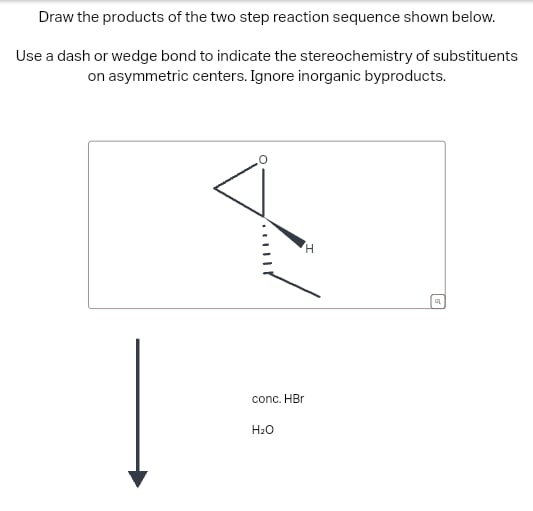 Draw the products of the two step reaction sequence shown below.

Use a dash or wedge bond to indicate the stereochemistry of substituents on asymmetric centers. Ignore inorganic byproducts.

O

H

conc. HBr

$H_2O$