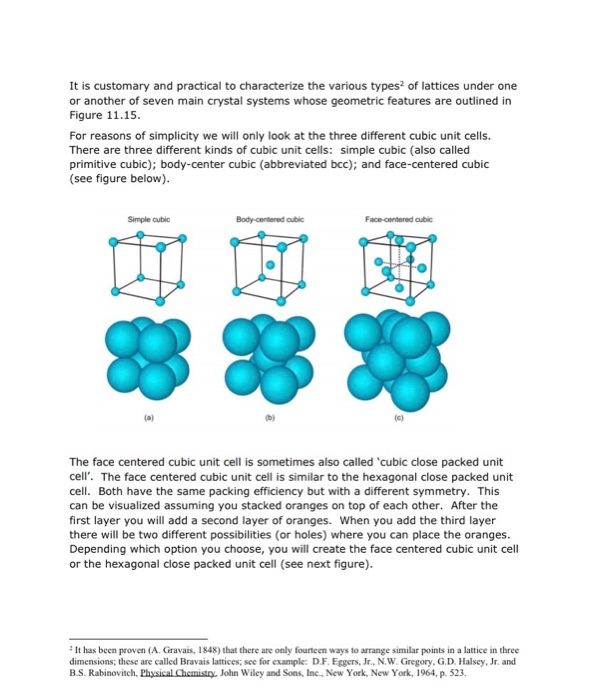 It is customary and practical to characterize the various types$^2$ of lattices under one or another of seven main crystal systems whose geometric features are outlined in Figure 11.15.

For reasons of simplicity we will only look at the three different cubic unit cells. There are three different kinds of cubic unit cells: simple cubic (also called primitive cubic); body-center cubic (abbreviated bcc); and face-centered cubic (see figure below).

Simple cubic

Body-centered cubic

Face-centered cubic

(a)

(b)

(c)

The face centered cubic unit cell is sometimes also called 'cubic close packed unit cell'. The face centered cubic unit cell is similar to the hexagonal close packed unit cell. Both have the same packing efficiency but with a different symmetry. This can be visualized assuming you stacked oranges on top of each other. After the first layer you will add a second layer of oranges. When you add the third layer there will be two different possibilities (or holes) where you can place the oranges. Depending which option you choose, you will create the face centered cubic unit cell or the hexagonal close packed unit cell (see next figure).

$^2$ It has been proven (A. Gravais, 1848) that there are only fourteen ways to arrange similar points in a lattice in three dimensions; these are called Bravais lattices; see for example: D.F. Eggers, Jr., N.W. Gregory, G.D. Halsey, Jr. and B.S. Rabinovitch, Physical Chemistry, John Wiley and Sons, Inc., New York, New York, 1964, p. 523.