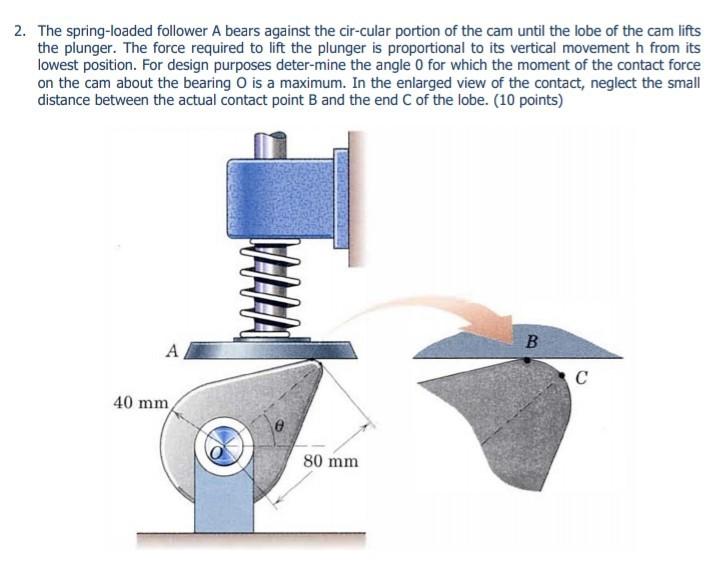 2. The spring-loaded follower A bears against the cir-cular portion of the cam until the lobe of the cam lifts the plunger. The force required to lift the plunger is proportional to its vertical movement h from its lowest position. For design purposes deter-mine the angle 0 for which the moment of the contact force on the cam about the bearing O is a maximum. In the enlarged view of the contact, neglect the small distance between the actual contact point B and the end C of the lobe. (10 points)

A

40 mm

O

$\theta$

80 mm

B

C