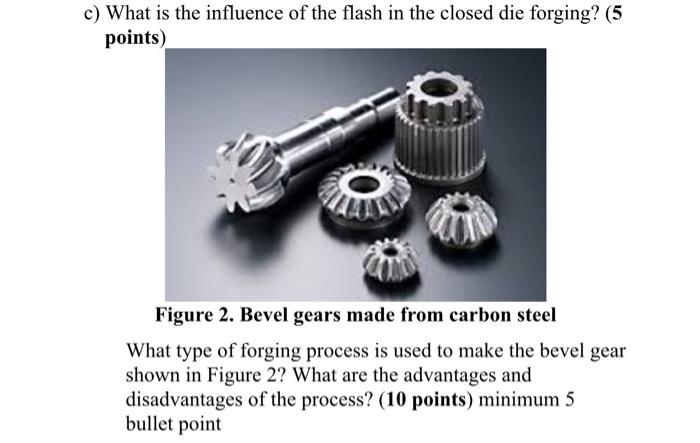 c) What is the influence of the flash in the closed die forging? (5 points)

Figure 2. Bevel gears made from carbon steel

What type of forging process is used to make the bevel gear shown in Figure 2? What are the advantages and disadvantages of the process? (10 points) minimum 5 bullet point