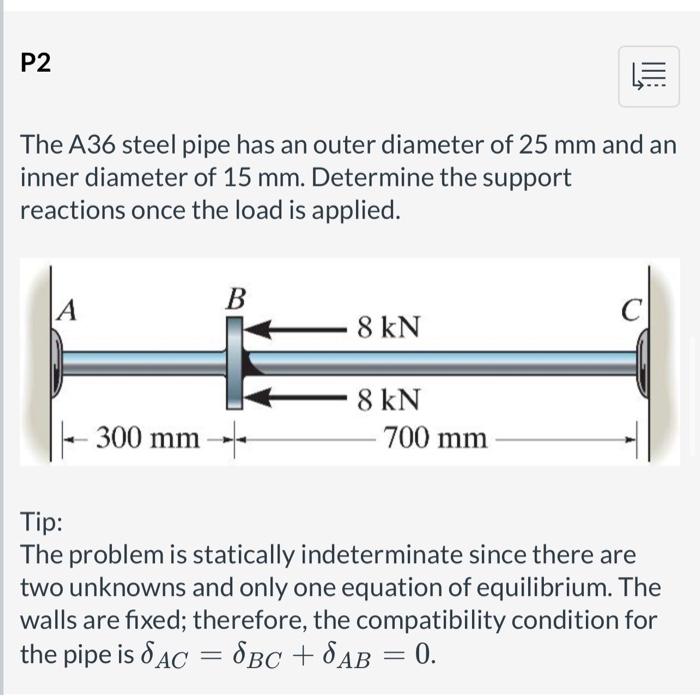 P2

The A36 steel pipe has an outer diameter of 25 mm and an inner diameter of 15 mm. Determine the support reactions once the load is applied.

A
B
C
8 kN
8 kN
300 mm
700 mm

Tip:
The problem is statically indeterminate since there are two unknowns and only one equation of equilibrium. The walls are fixed; therefore, the compatibility condition for the pipe is $\delta_{AC} = \delta_{BC} + \delta_{AB} = 0$.