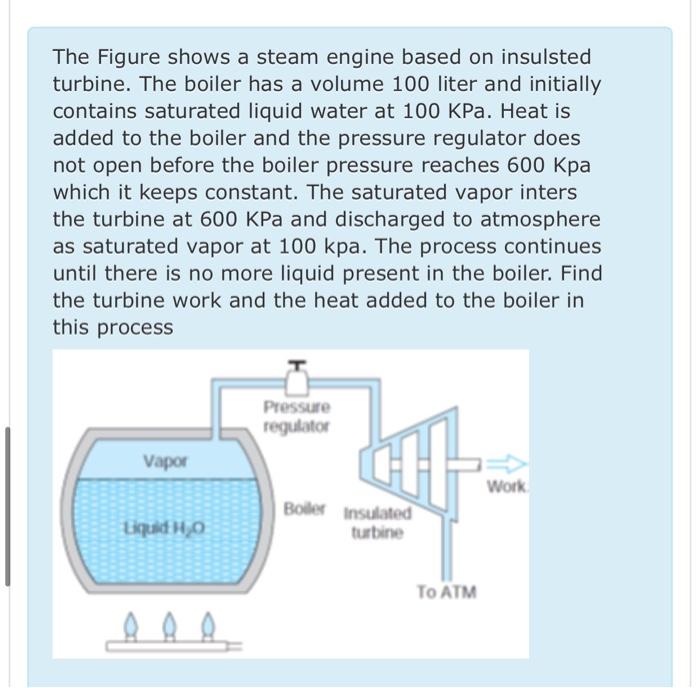 The Figure shows a steam engine based on insulsted turbine. The boiler has a volume 100 liter and initially contains saturated liquid water at 100 KPa. Heat is added to the boiler and the pressure regulator does not open before the boiler pressure reaches 600 Kpa which it keeps constant. The saturated vapor inters the turbine at 600 KPa and discharged to atmosphere as saturated vapor at 100 kpa. The process continues until there is no more liquid present in the boiler. Find the turbine work and the heat added to the boiler in this process

Pressure regulator

Vapor

Liquid $H_2O$

Boiler

Insulated turbine

Work

To ATM