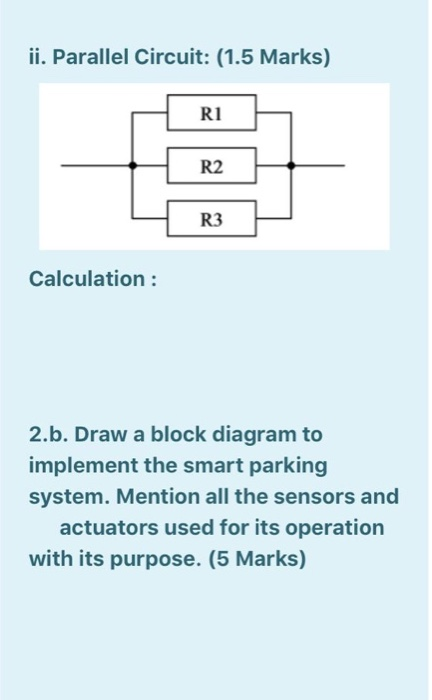 ii. Parallel Circuit: (1.5 Marks)

R1

R2

R3

Calculation :

2.b. Draw a block diagram to implement the smart parking system. Mention all the sensors and actuators used for its operation with its purpose. (5 Marks)