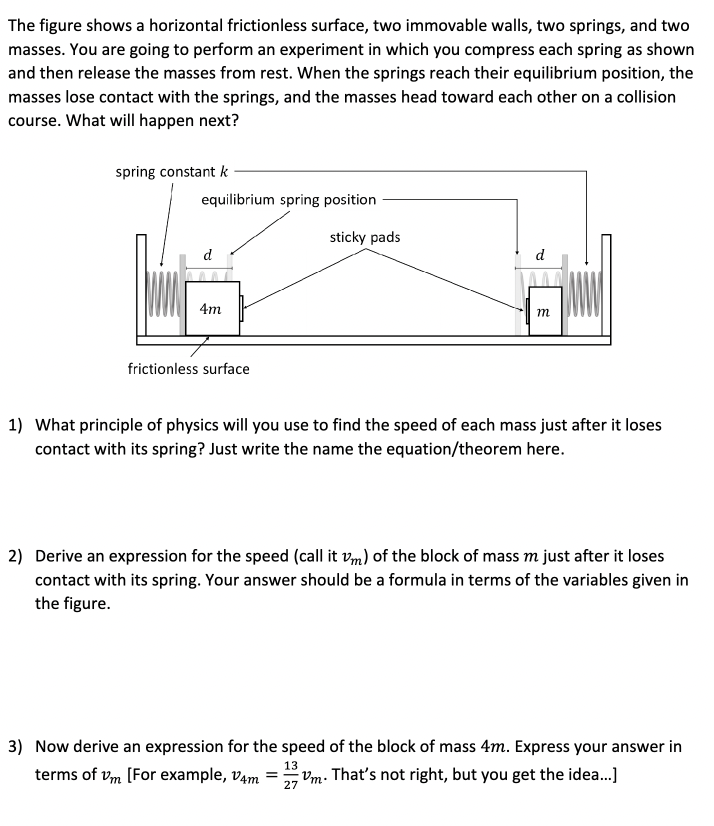 The figure shows a horizontal frictionless surface, two immovable walls, two springs, and two masses. You are going to perform an experiment in which you compress each spring as shown and then release the masses from rest. When the springs reach their equilibrium position, the masses lose contact with the springs, and the masses head toward each other on a collision course. What will happen next?

spring constant $k$

equilibrium spring position

sticky pads

$d$

$d$

$4m$

$m$

frictionless surface

1) What principle of physics will you use to find the speed of each mass just after it loses contact with its spring? Just write the name the equation/theorem here.

2) Derive an expression for the speed (call it $v_m$) of the block of mass $m$ just after it loses contact with its spring. Your answer should be a formula in terms of the variables given in the figure.

3) Now derive an expression for the speed of the block of mass $4m$. Express your answer in terms of $v_m$ [For example, $v_{4m} = \frac{13}{27}v_m$. That's not right, but you get the idea...]