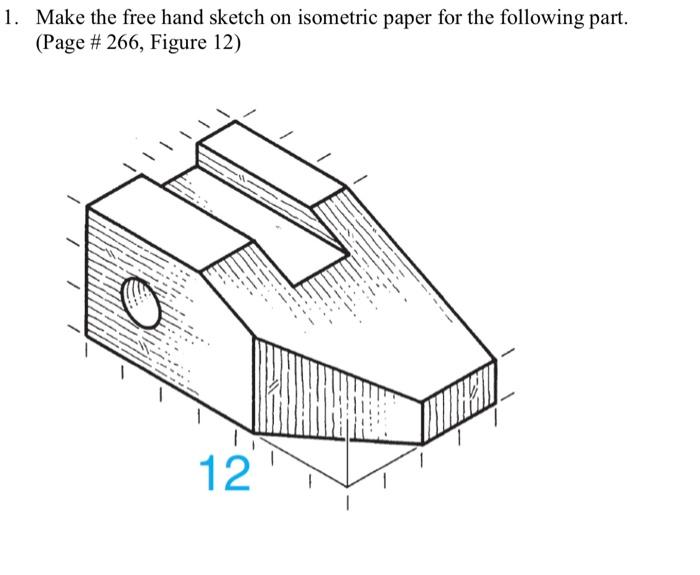 1. Make the free hand sketch on isometric paper for the following part. (Page # 266, Figure 12)

12