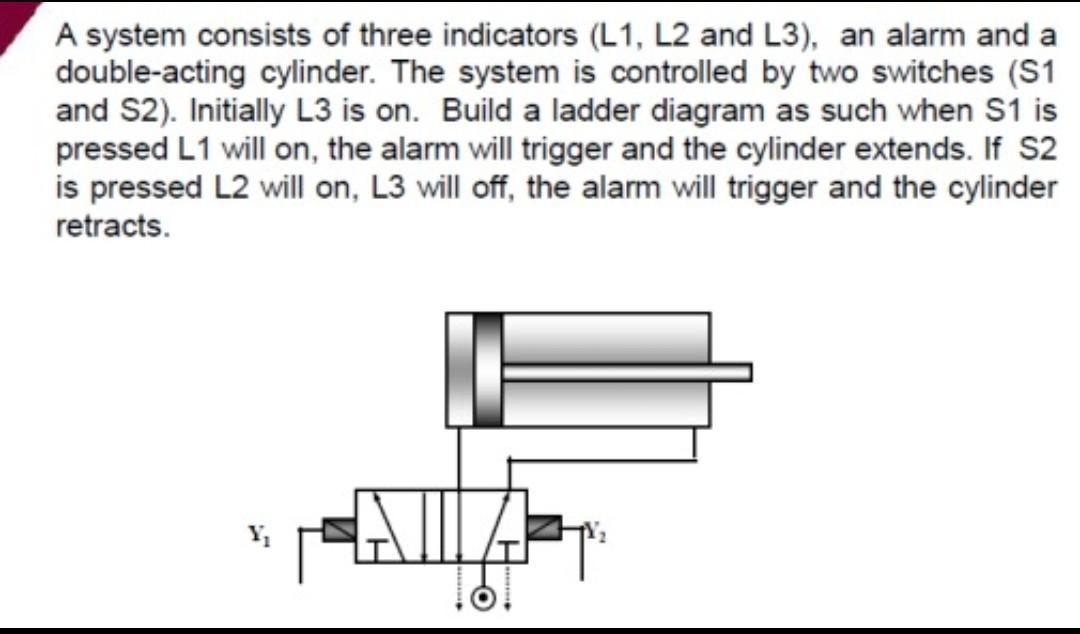 A system consists of three indicators (L1, L2 and L3), an alarm and a double-acting cylinder. The system is controlled by two switches (S1 and S2). Initially L3 is on. Build a ladder diagram as such when S1 is pressed L1 will on, the alarm will trigger and the cylinder extends. If S2 is pressed L2 will on, L3 will off, the alarm will trigger and the cylinder retracts.

$Y_1$

$Y_2$