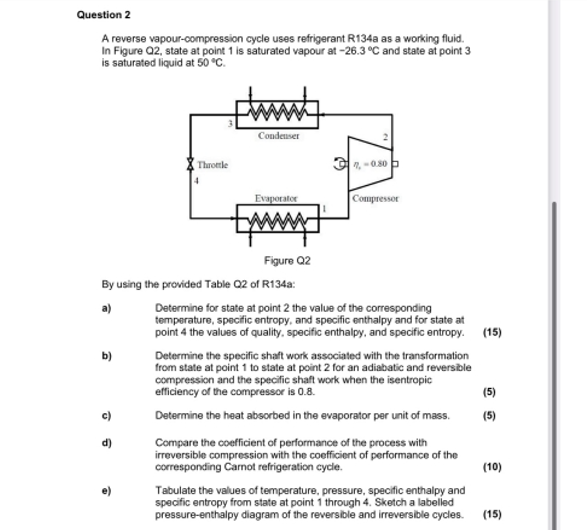 Question 2

A reverse vapour-compression cycle uses refrigerant R134a as a working fluid. In Figure Q2, state at point 1 is saturated vapour at −26.3 °C and state at point 3 is saturated liquid at 50 °C.

3
Condenser
2
Throttle
$\eta_s = 0.80$
4
Evaporator
1
Compressor

Figure Q2

By using the provided Table Q2 of R134a:

a) Determine for state at point 2 the value of the corresponding temperature, specific entropy, and specific enthalpy and for state at point 4 the values of quality, specific enthalpy, and specific entropy. (15)

b) Determine the specific shaft work associated with the transformation from state at point 1 to state at point 2 for an adiabatic and reversible compression and the specific shaft work when the isentropic efficiency of the compressor is 0.8. (5)

c) Determine the heat absorbed in the evaporator per unit of mass. (5)

d) Compare the coefficient of performance of the process with irreversible compression with the coefficient of performance of the corresponding Carnot refrigeration cycle. (10)

e) Tabulate the values of temperature, pressure, specific enthalpy and specific entropy from state at point 1 through 4. Sketch a labelled pressure-enthalpy diagram of the reversible and irreversible cycles. (15)