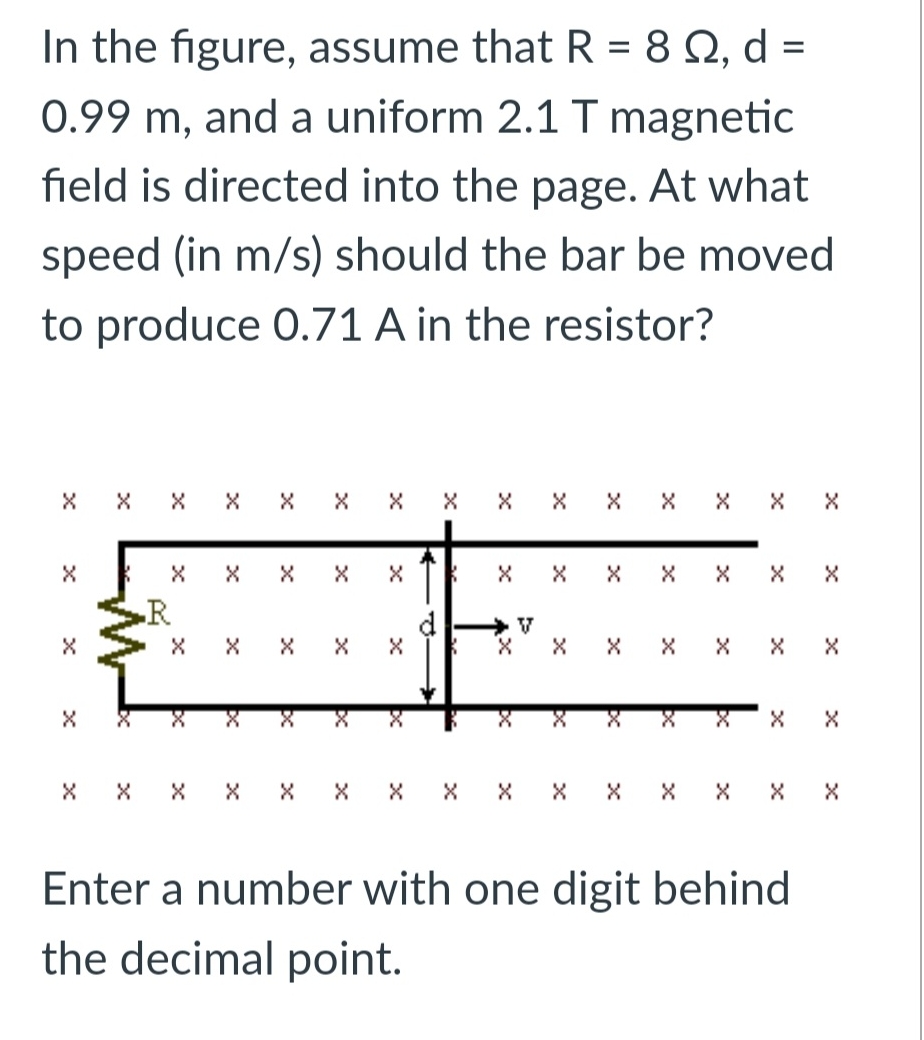 In the figure, assume that R = 8 Ω, d = 0.99 m, and a uniform 2.1 T magnetic field is directed into the page. At what speed (in m/s) should the bar be moved to produce 0.71 A in the resistor?

R
d
v

Enter a number with one digit behind the decimal point.