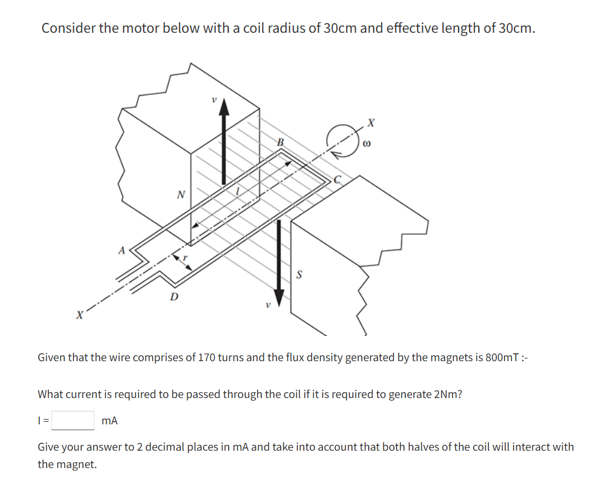 Consider the motor below with a coil radius of 30cm and effective length of 30cm.

v
X
B
ω
C
N
l
A
r
S
D
v
X

Given that the wire comprises of 170 turns and the flux density generated by the magnets is 800mT :-

What current is required to be passed through the coil if it is required to generate 2Nm?

I = mA

Give your answer to 2 decimal places in mA and take into account that both halves of the coil will interact with the magnet.