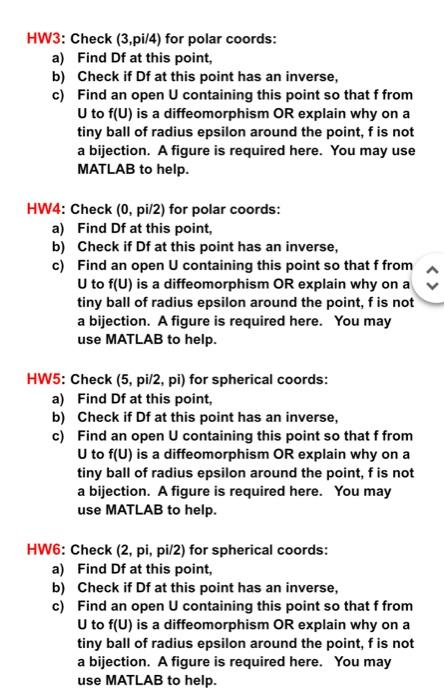 HW3: Check (3,pi/4) for polar coords:
a) Find Df at this point,
b) Check if Df at this point has an inverse,
c) Find an open U containing this point so that f from U to f(U) is a diffeomorphism OR explain why on a tiny ball of radius epsilon around the point, f is not a bijection. A figure is required here. You may use MATLAB to help.

HW4: Check (0, pi/2) for polar coords:
a) Find Df at this point,
b) Check if Df at this point has an inverse,
c) Find an open U containing this point so that f from U to f(U) is a diffeomorphism OR explain why on a tiny ball of radius epsilon around the point, f is not a bijection. A figure is required here. You may use MATLAB to help.

HW5: Check (5, pi/2, pi) for spherical coords:
a) Find Df at this point,
b) Check if Df at this point has an inverse,
c) Find an open U containing this point so that f from U to f(U) is a diffeomorphism OR explain why on a tiny ball of radius epsilon around the point, f is not a bijection. A figure is required here. You may use MATLAB to help.

HW6: Check (2, pi, pi/2) for spherical coords:
a) Find Df at this point,
b) Check if Df at this point has an inverse,
c) Find an open U containing this point so that f from U to f(U) is a diffeomorphism OR explain why on a tiny ball of radius epsilon around the point, f is not a bijection. A figure is required here. You may use MATLAB to help.