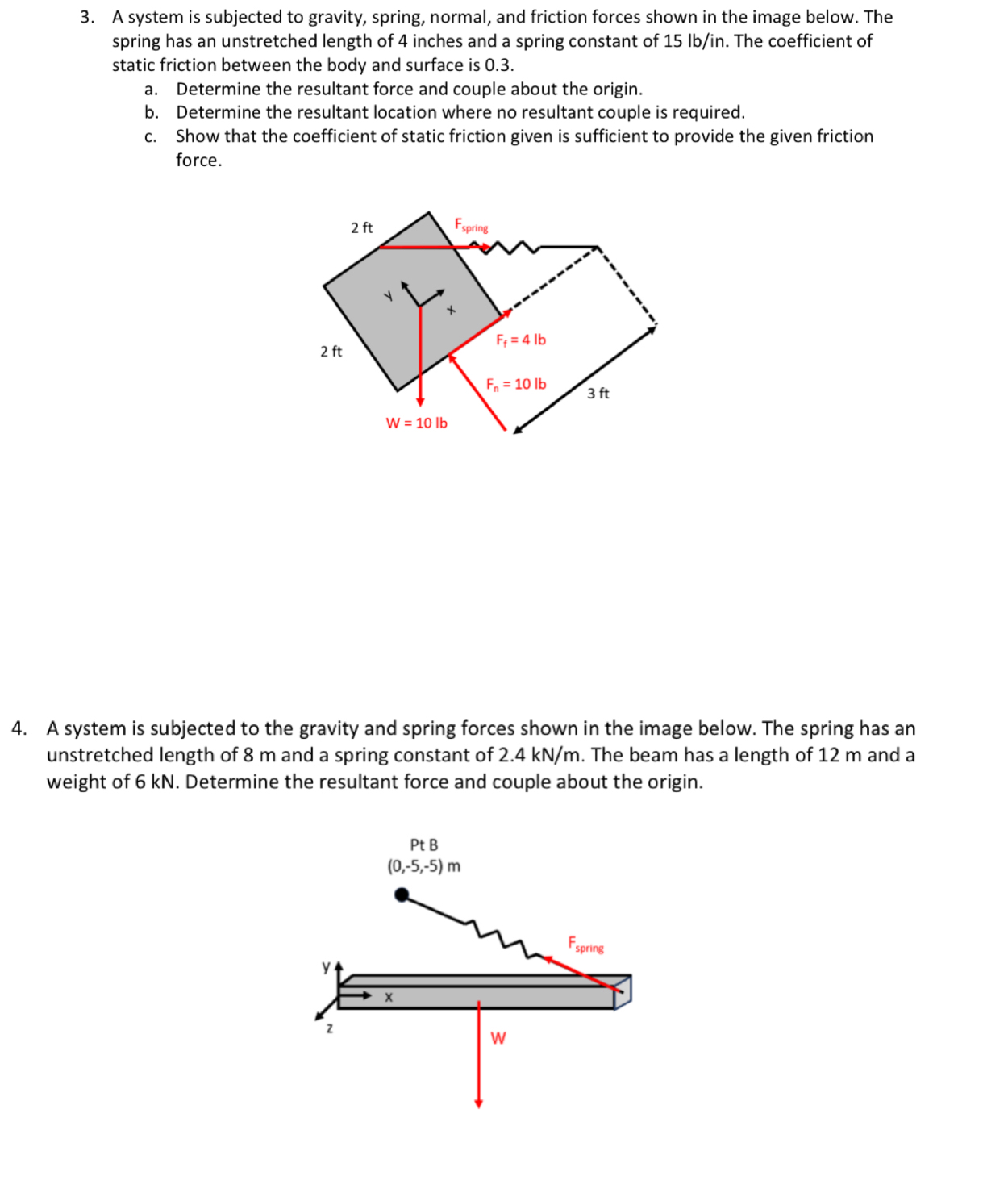 3. A system is subjected to gravity, spring, normal, and friction forces shown in the image below. The spring has an unstretched length of 4 inches and a spring constant of 15 lb/in. The coefficient of static friction between the body and surface is 0.3.

a. Determine the resultant force and couple about the origin.

b. Determine the resultant location where no resultant couple is required.

c. Show that the coefficient of static friction given is sufficient to provide the given friction force.

2 ft

$F_{spring}$

y

x

2 ft

$F_f$ = 4 lb

$F_n$ = 10 lb

3 ft

W = 10 lb

4. A system is subjected to the gravity and spring forces shown in the image below. The spring has an unstretched length of 8 m and a spring constant of 2.4 kN/m. The beam has a length of 12 m and a weight of 6 kN. Determine the resultant force and couple about the origin.

Pt B
(0,-5,-5) m

$F_{spring}$

y

x

z

W